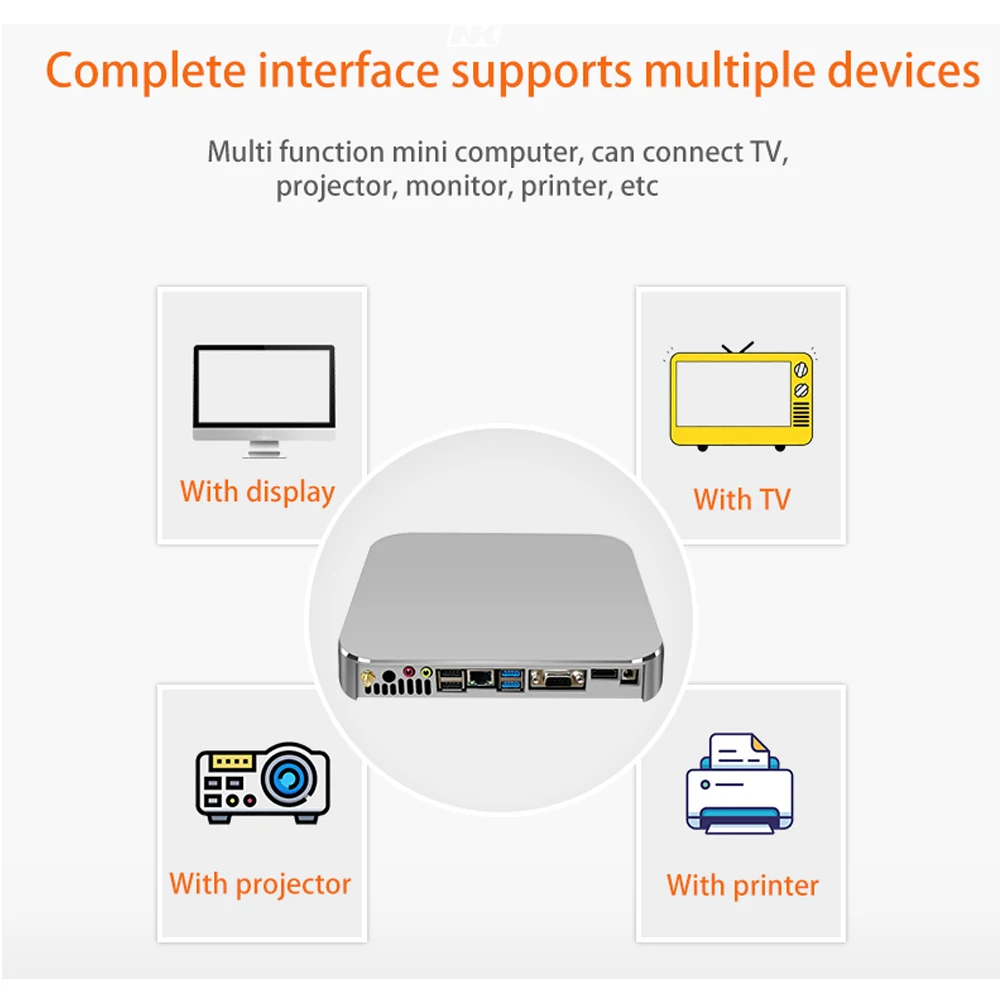 Complete interface supports multiple devices

Multi function mini computer, can connect TV, projector, monitor, printer, etc

With display

With TV

With projector

With printer