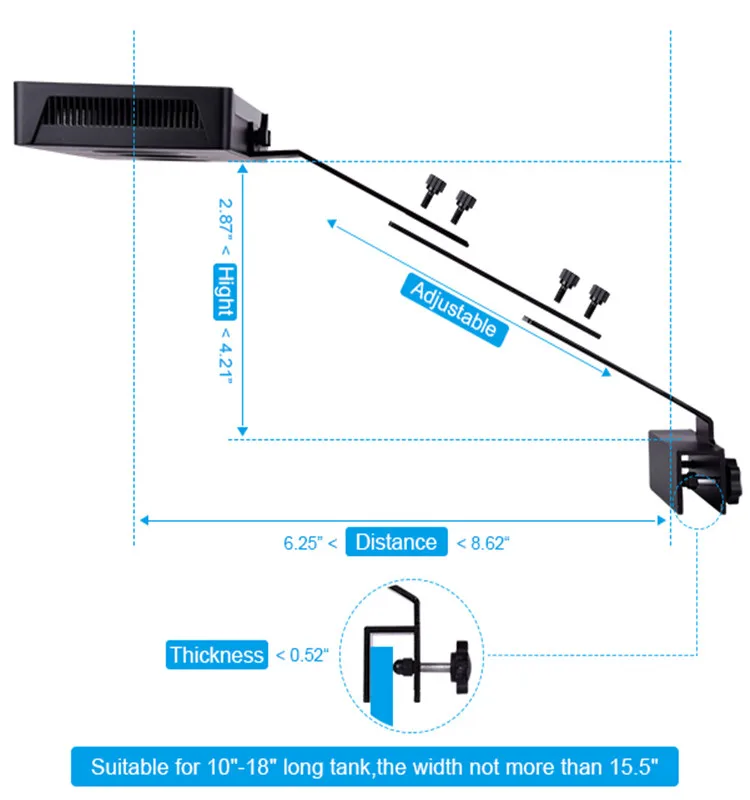 2.87" < Hight < 4.21"

Adjustable

6.25" < Distance < 8.62"

Thickness < 0.52"

Suitable for 10"-18" long tank,the width not more than 15.5"