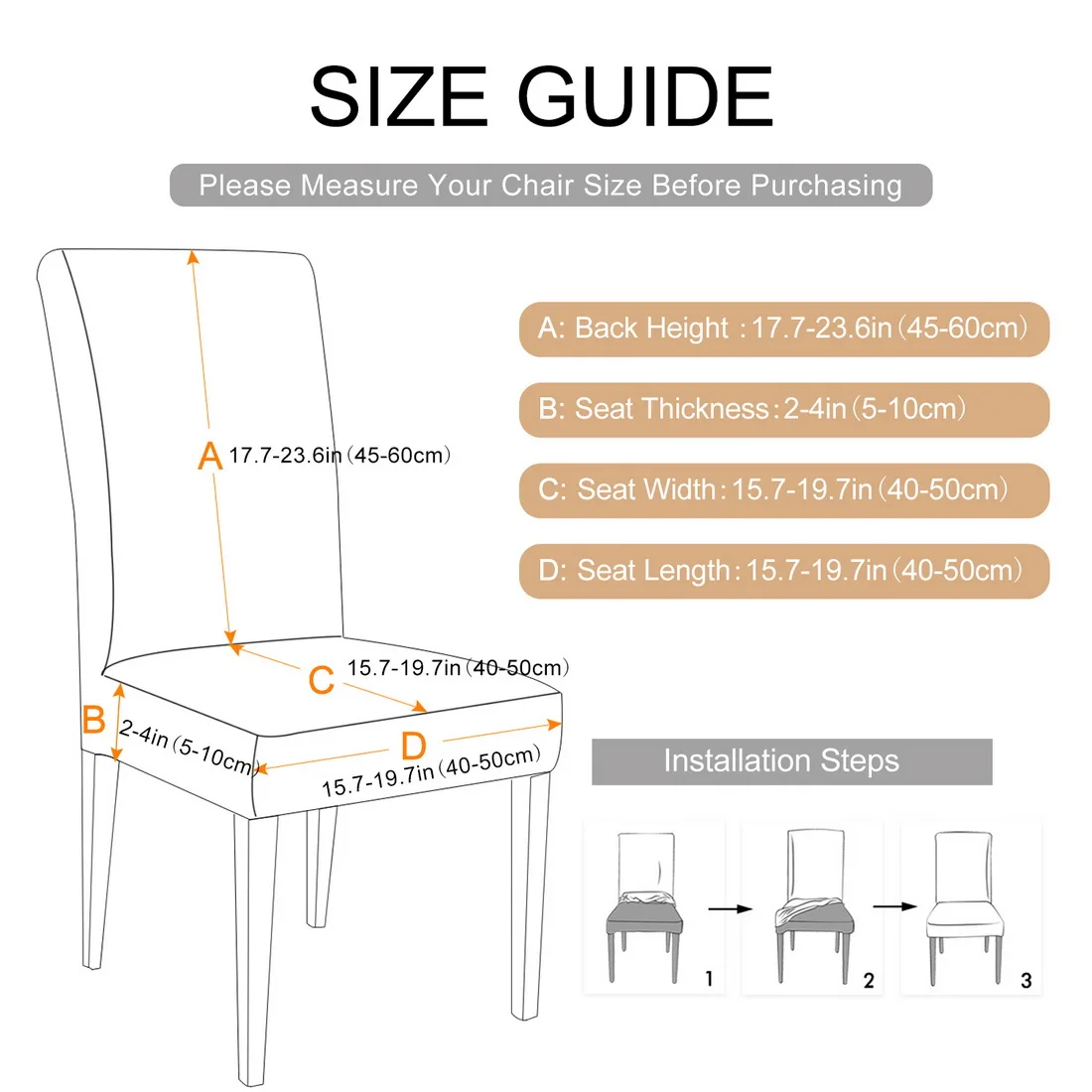 SIZE GUIDE

Please Measure Your Chair Size Before Purchasing

A 17.7-23.6in (45-60cm)

C 15.7-19.7in (40-50cm)

B 2-4in (5-10cm)

D 15.7-19.7in (40-50cm)

A: Back Height : 17.7-23.6in (45-60cm)

B: Seat Thickness: 2-4in (5-10cm)

C: Seat Width: 15.7-19.7in (40-50cm)

D: Seat Length: 15.7-19.7in (40-50cm)

Installation Steps

1

2

3