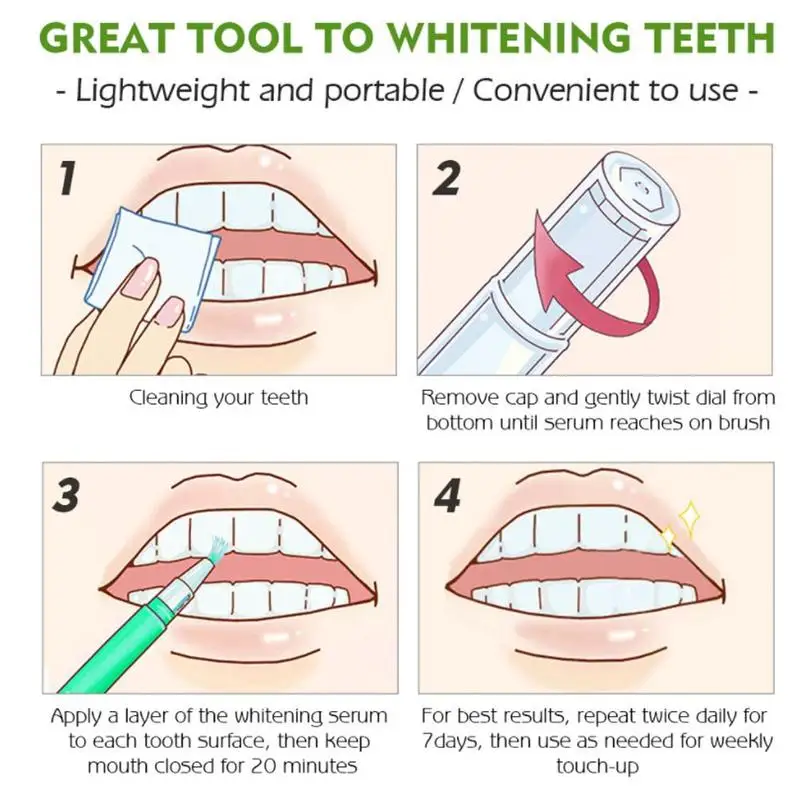 GREAT TOOL TO WHITENING TEETH
- Lightweight and portable / Convenient to use -

1

Cleaning your teeth

2

Remove cap and gently twist dial from bottom until serum reaches on brush

3

Apply a layer of the whitening serum to each tooth surface, then keep mouth closed for 20 minutes

4

For best results, repeat twice daily for 7days, then use as needed for weekly touch-up