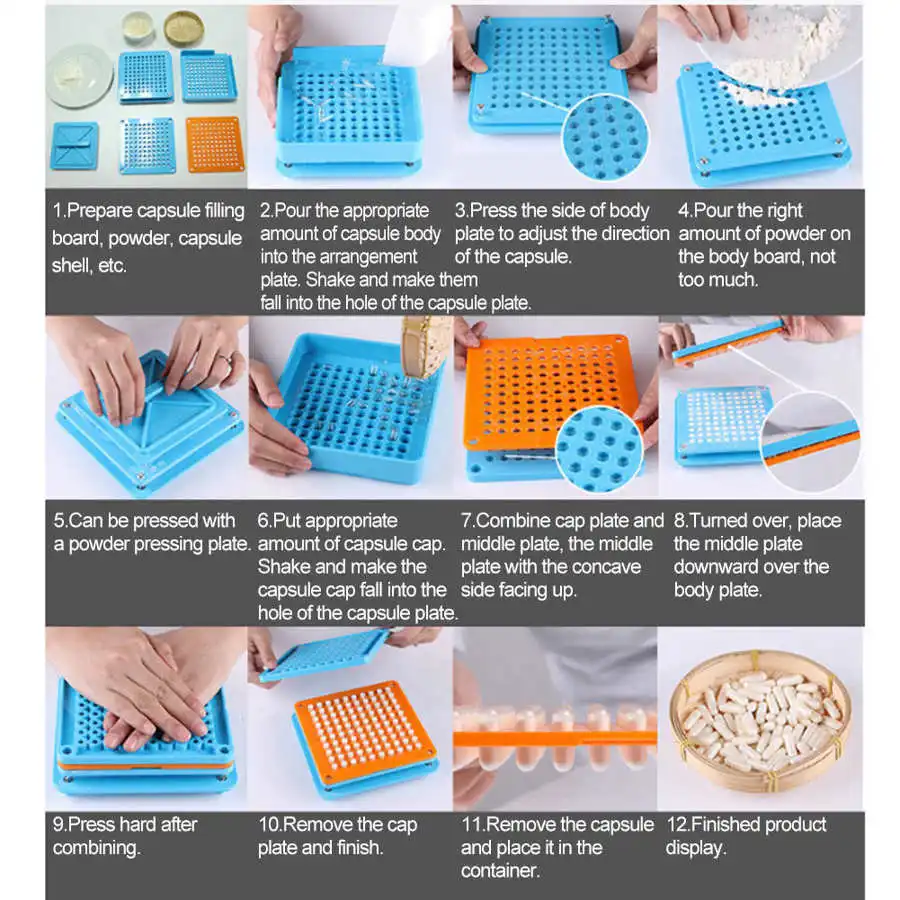 1.Prepare capsule filling board, powder, capsule shell, etc.

2.Pour the appropriate amount of capsule body into the arrangement plate. Shake and make them fall into the hole of the capsule plate.

3.Press the side of body plate to adjust the direction of the capsule.

4.Pour the right amount of powder on the body board, not too much.

5.Can be pressed with a powder pressing plate.

6.Put appropriate amount of capsule cap. Shake and make the capsule cap fall into the hole of the capsule plate.

7.Combine cap plate and middle plate, the middle plate with the concave side facing up.

8.Turned over, place the middle plate downward over the body plate.

9.Press hard after combining.

10.Remove the cap plate and finish.

11.Remove the capsule and place it in the container.

12.Finished product display.