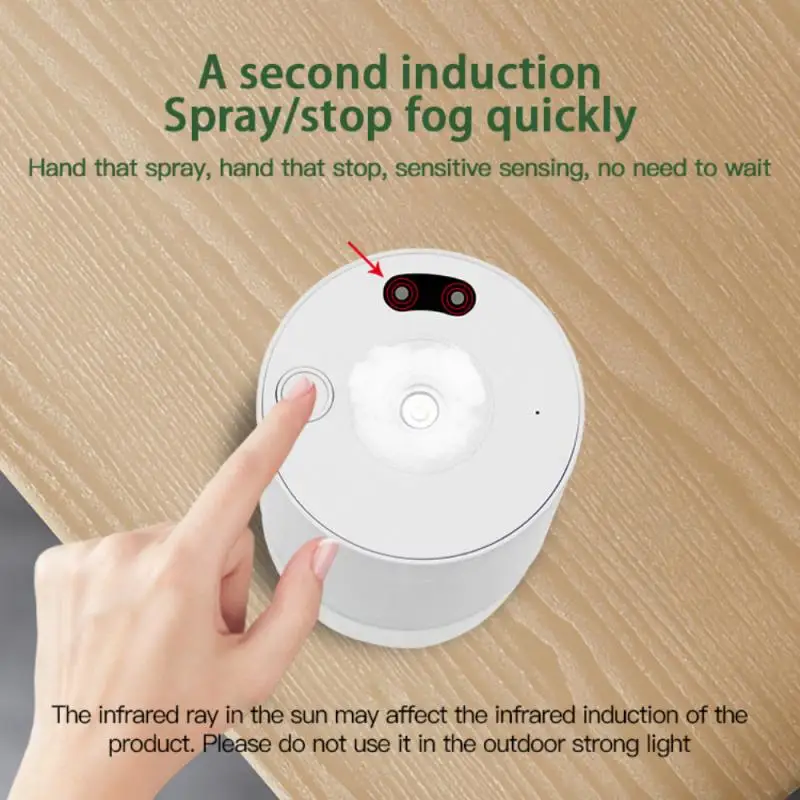 A second induction
Spray/stop fog quickly

Hand that spray, hand that stop, sensitive sensing, no need to wait

The infrared ray in the sun may affect the infrared induction of the product. Please do not use it in the outdoor strong light