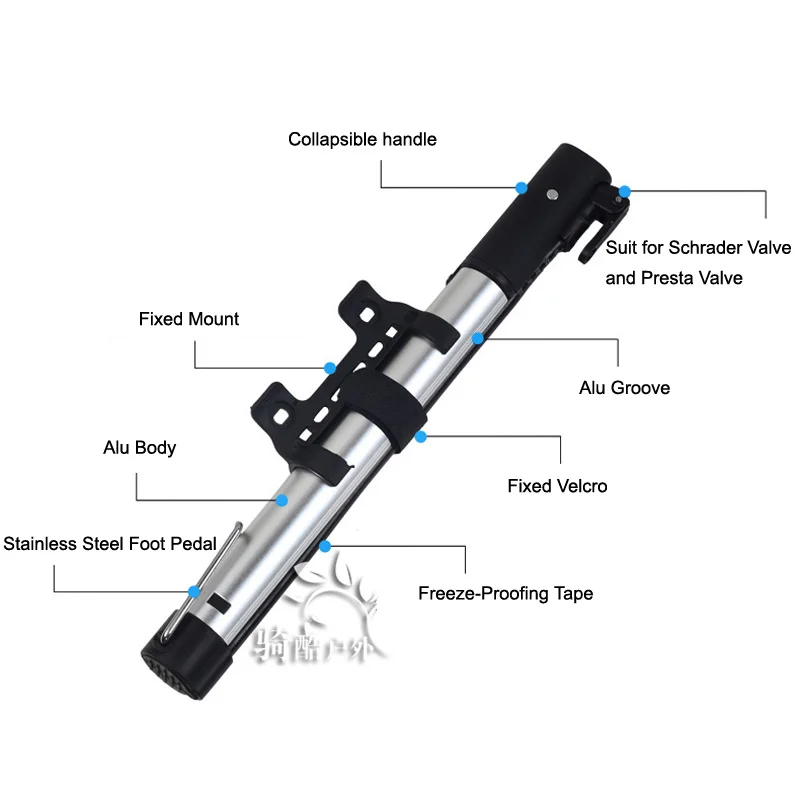 Collapsible handle

Suit for Schrader Valve and Presta Valve

Fixed Mount

Alu Groove

Alu Body

Fixed Velcro

Stainless Steel Foot Pedal

Freeze-Proofing Tape

骑酷户外