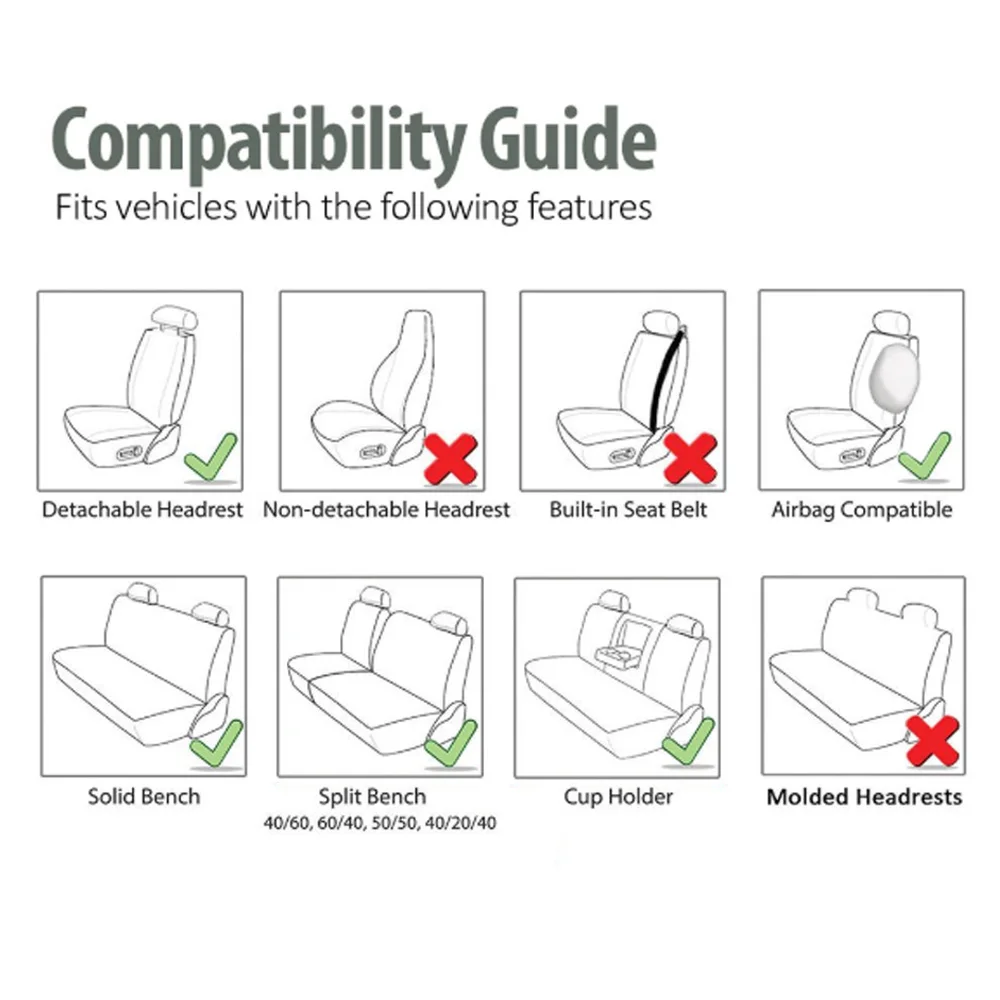 Compatibility Guide

Fits vehicles with the following features

Detachable Headrest

Non-detachable Headrest

Built-in Seat Belt

Airbag Compatible

Solid Bench

Split Bench
40/60, 60/40, 50/50, 40/20/40

Cup Holder

Molded Headrests