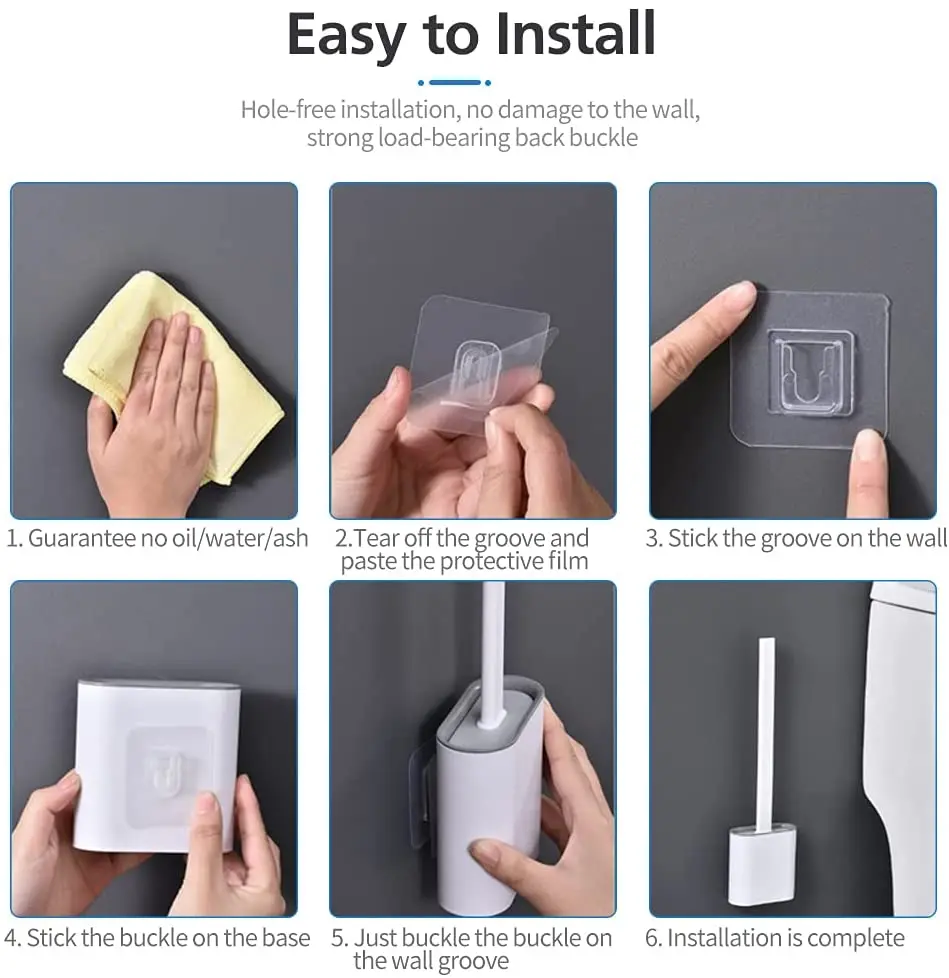 Easy to Install

Hole-free installation, no damage to the wall, strong load-bearing back buckle

1. Guarantee no oil/water/ash

2.Tear off the groove and paste the protective film

3. Stick the groove on the wall

4. Stick the buckle on the base

5. Just buckle the buckle on the wall groove

6. Installation is complete