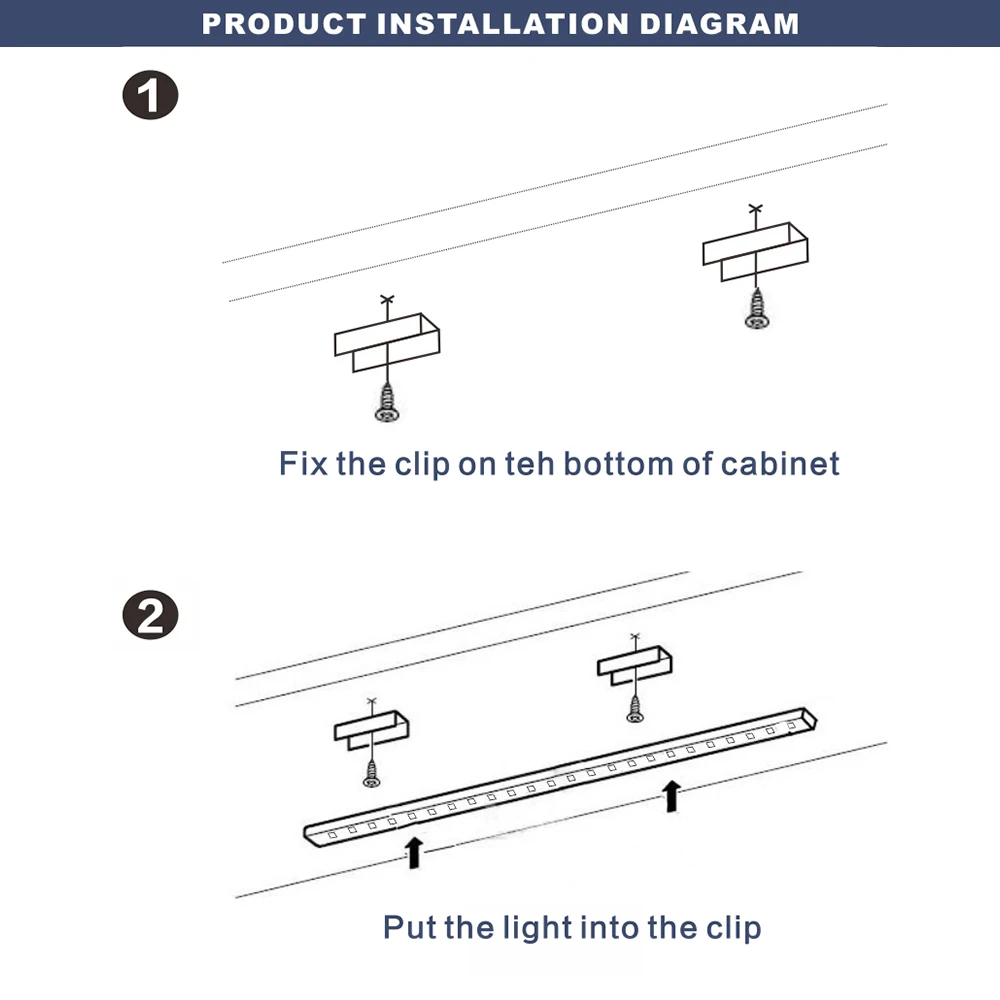 PRODUCT INSTALLATION DIAGRAM

1

Fix the clip on teh bottom of cabinet

2

Put the light into the clip