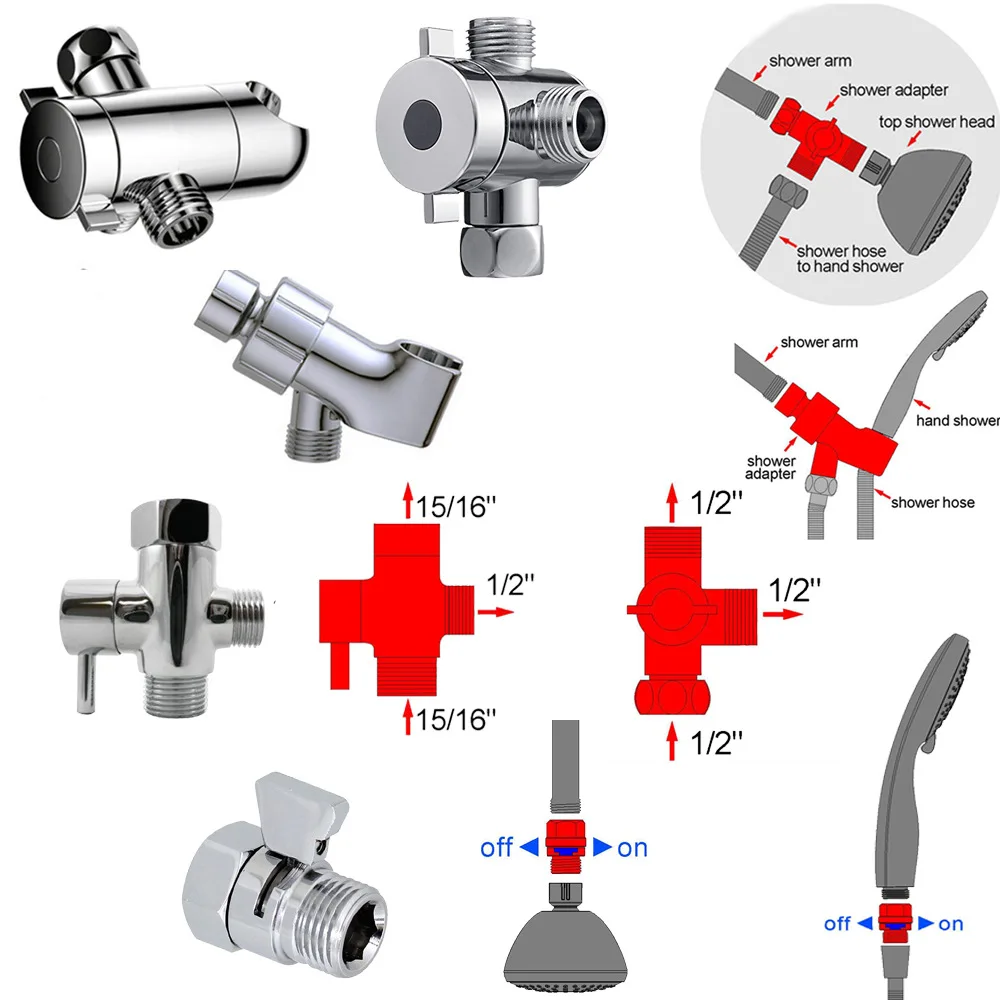 shower arm
shower adapter
top shower head
shower hose to hand shower

shower arm
hand shower
shower adapter
shower hose

15/16''
1/2''
15/16''

1/2''
1/2''
1/2''

off on

off on