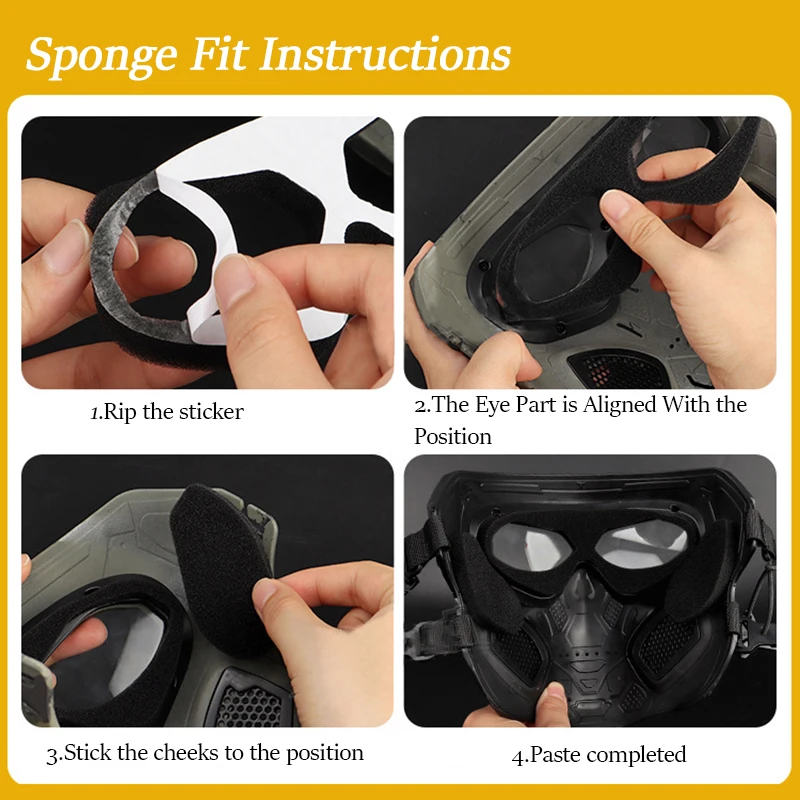 Sponge Fit Instructions

1.Rip the sticker

2.The Eye Part is Aligned With the Position

3.Stick the cheeks to the position

4.Paste completed