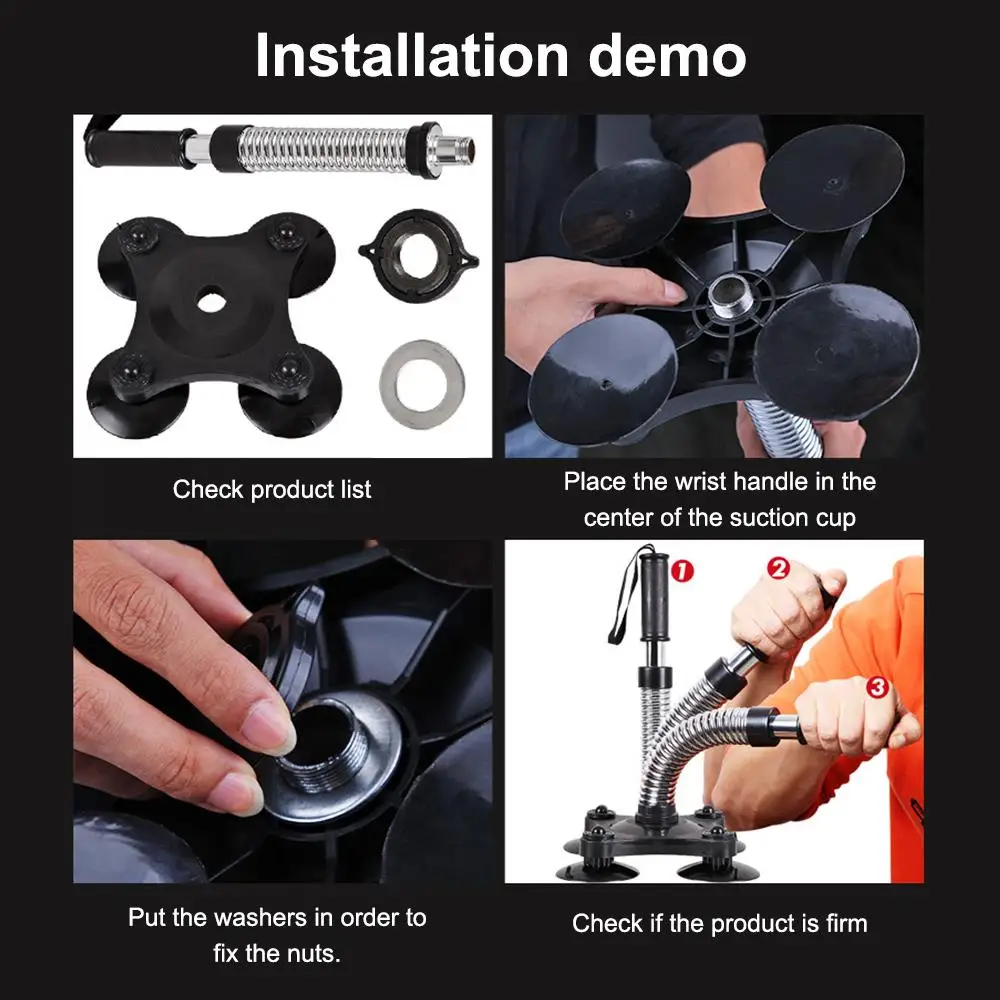 Installation demo

Check product list

Place the wrist handle in the center of the suction cup

Put the washers in order to fix the nuts.

1

2

3

Check if the product is firm