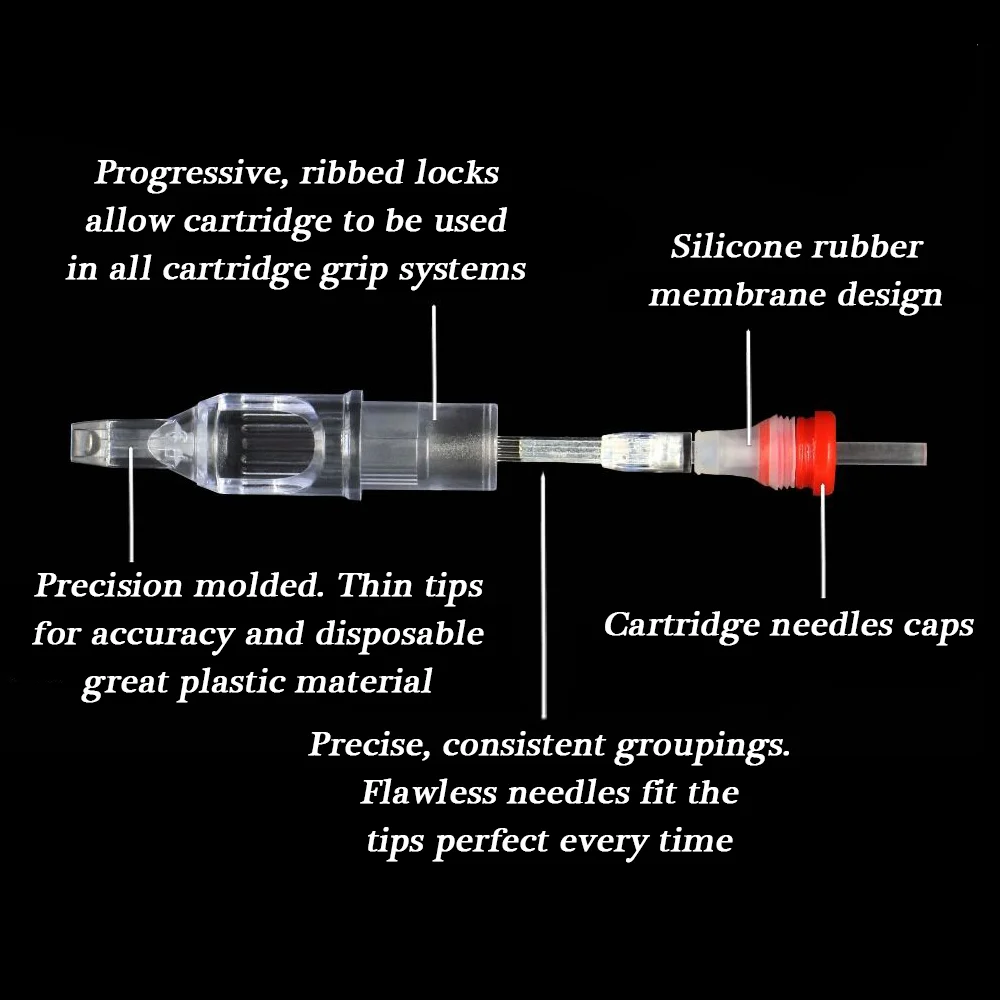 Progressive, ribbed locks allow cartridge to be used in all cartridge grip systems

Silicone rubber membrane design

Precision molded. Thin tips for accuracy and disposable great plastic material

Cartridge needles caps

Precise, consistent groupings. Flawless needles fit the tips perfect every time