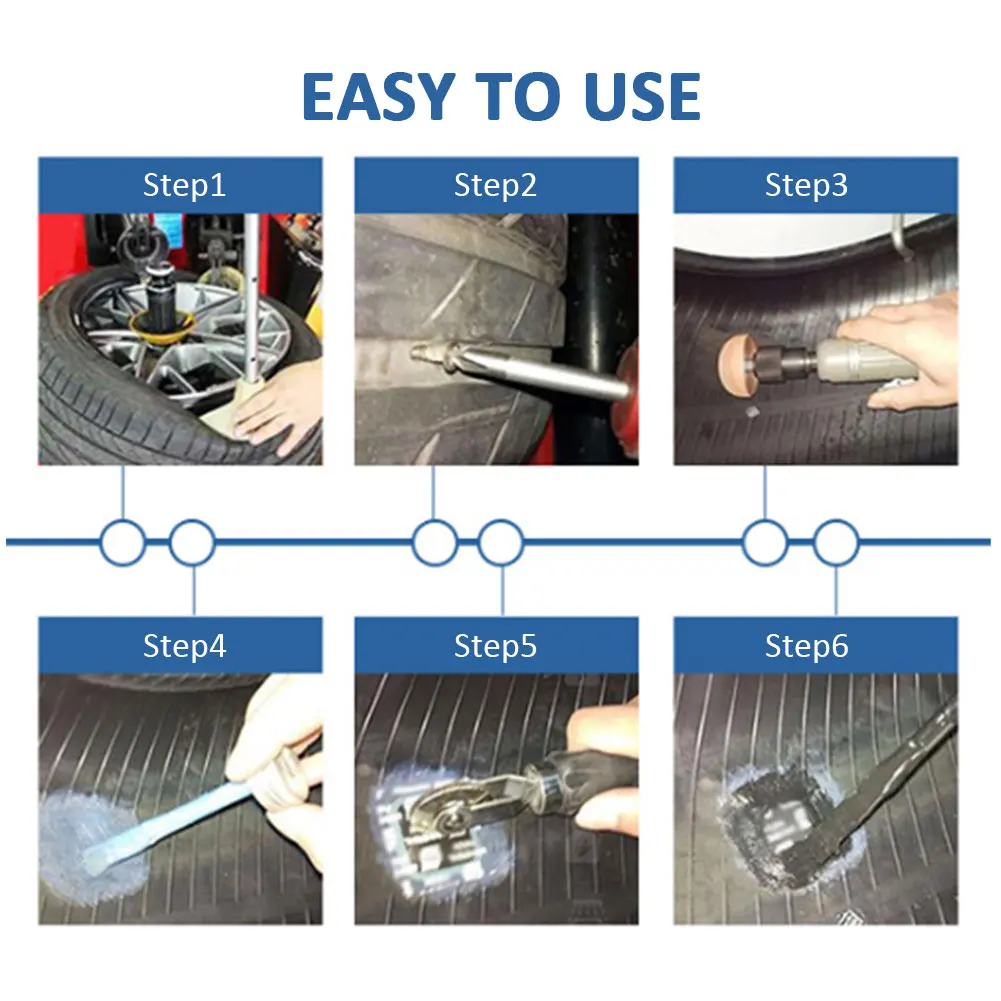 EASY TO USE

Step1

Step2

Step3

Step4

Step5

Step6