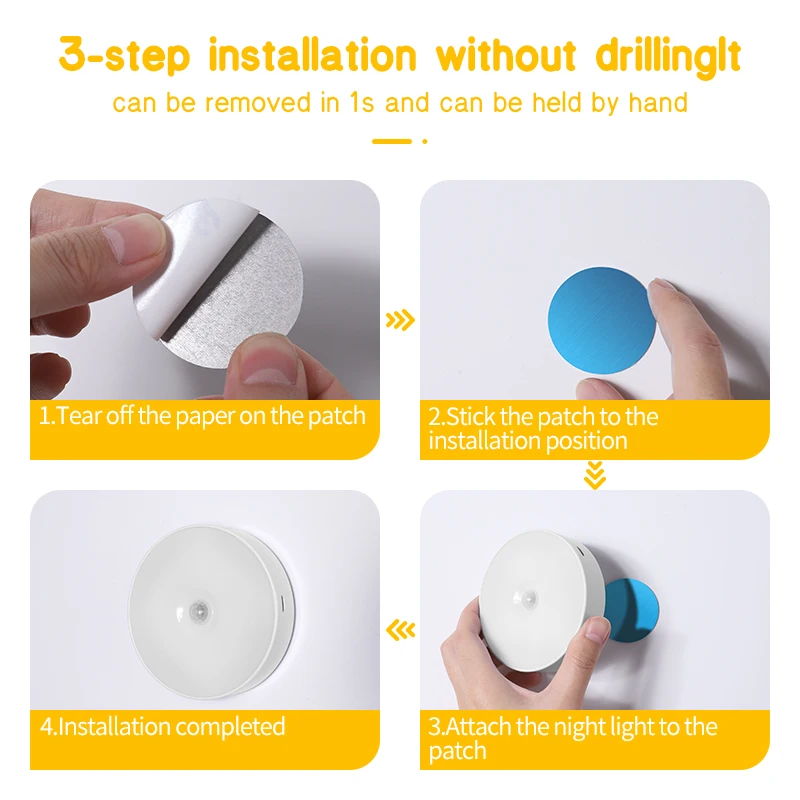 3-step installation without drillingIt

can be removed in 1s and can be held by hand

1.Tear off the paper on the patch

2.Stick the patch to the installation position

3.Attach the night light to the patch

4.Installation completed