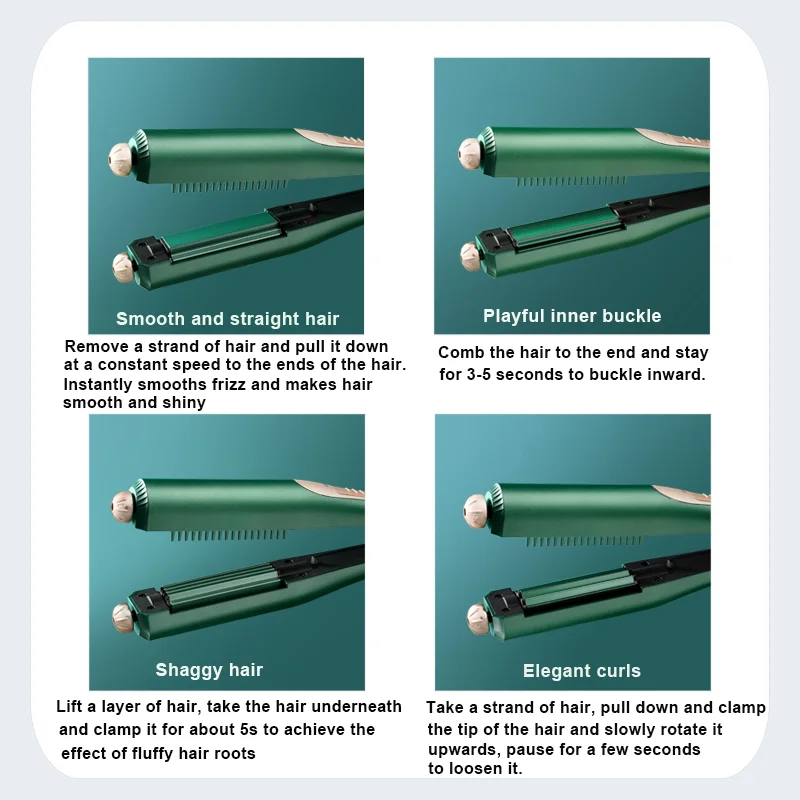 Smooth and straight hair

Remove a strand of hair and pull it down at a constant speed to the ends of the hair. Instantly smooths frizz and makes hair smooth and shiny

Playful inner buckle

Comb the hair to the end and stay for 3-5 seconds to buckle inward.

Shaggy hair

Lift a layer of hair, take the hair underneath and clamp it for about 5s to achieve the effect of fluffy hair roots

Elegant curls

Take a strand of hair, pull down and clamp the tip of the hair and slowly rotate it upwards, pause for a few seconds to loosen it.