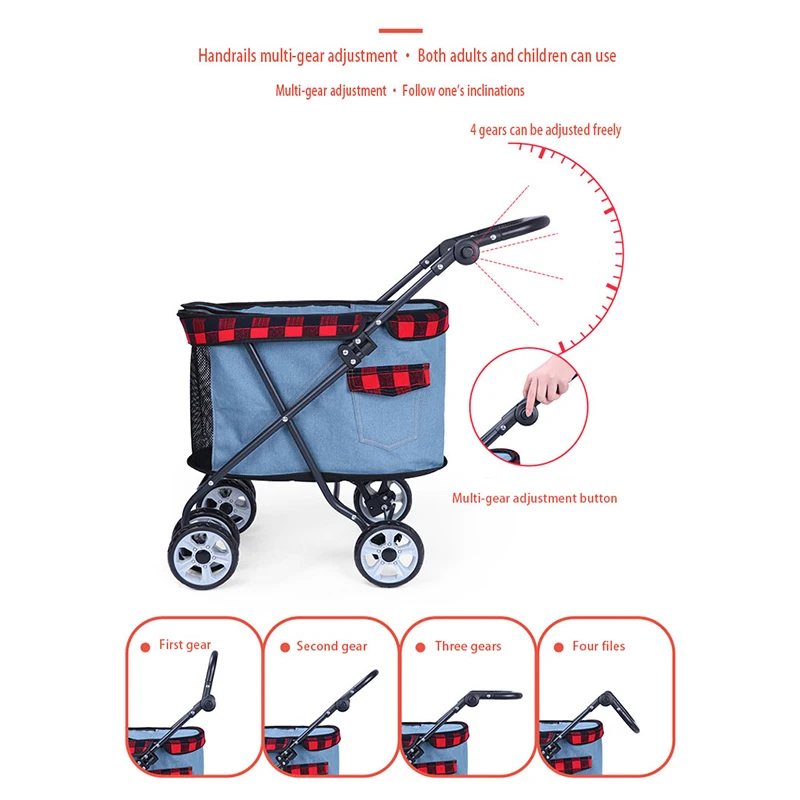 Handrails multi-gear adjustment • Both adults and children can use

Multi-gear adjustment • Follow one's inclinations

4 gears can be adjusted freely

Multi-gear adjustment button

First gear

Second gear

Three gears

Four files