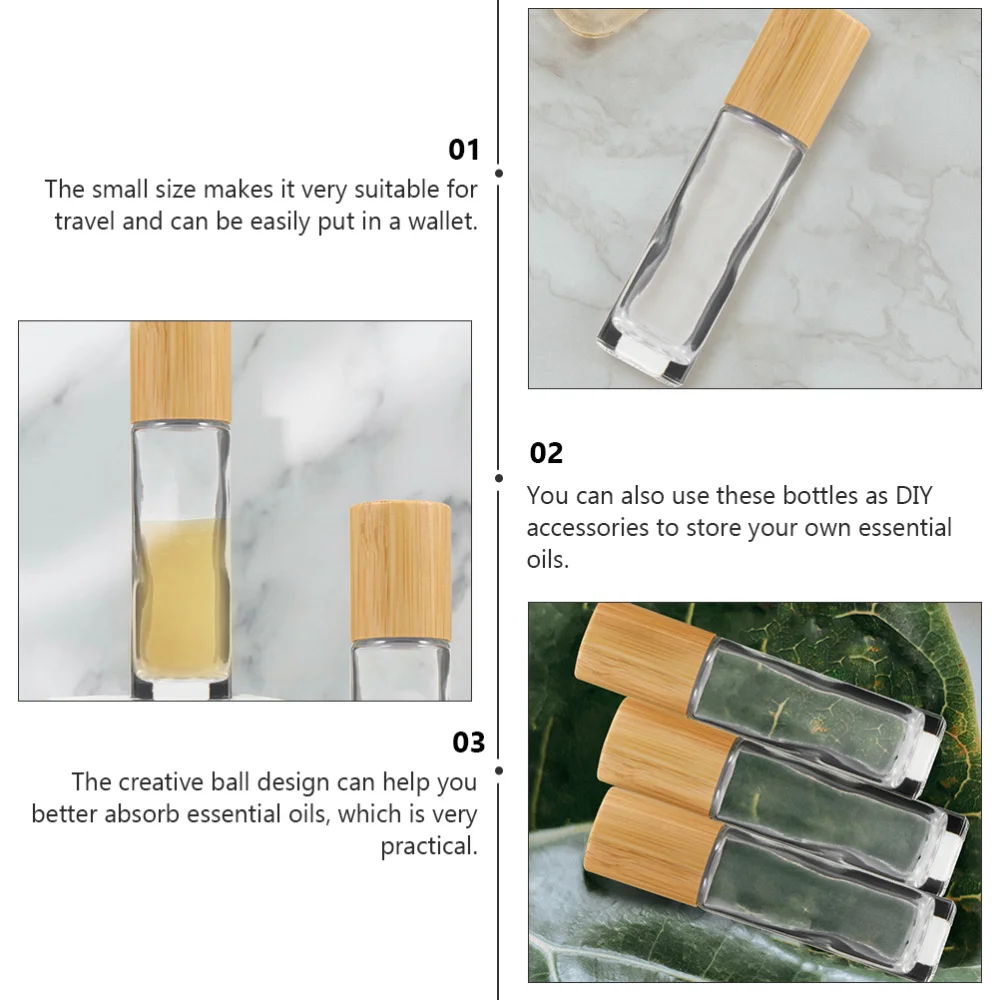 01
The small size makes it very suitable for travel and can be easily put in a wallet.

02
You can also use these bottles as DIY accessories to store your own essential oils.

03
The creative ball design can help you better absorb essential oils, which is very practical.