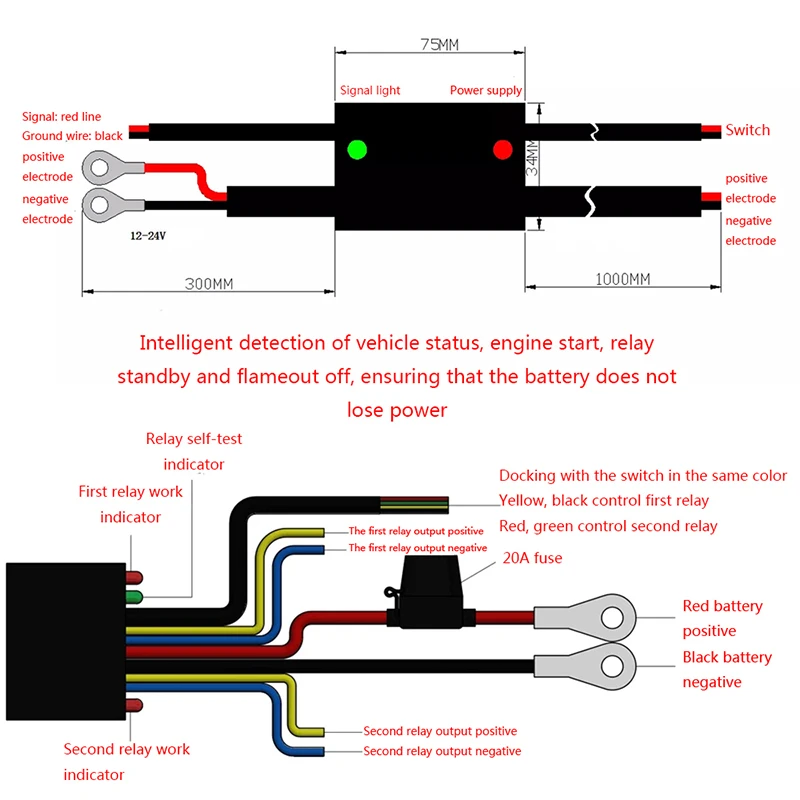 75MM

Signal light

Power supply

Signal: red line
Ground wire: black

positive electrode

negative electrode

12-24V

34MM

Switch

positive electrode

negative electrode

300MM

1000MM

Intelligent detection of vehicle status, engine start, relay standby and flameout off, ensuring that the battery does not lose power

Relay self-test indicator

First relay work indicator

Docking with the switch in the same color
Yellow, black control first relay
Red, green control second relay

The first relay output positive

The first relay output negative

20A fuse

Red battery positive

Black battery negative

Second relay output positive

Second relay output negative

Second relay work indicator