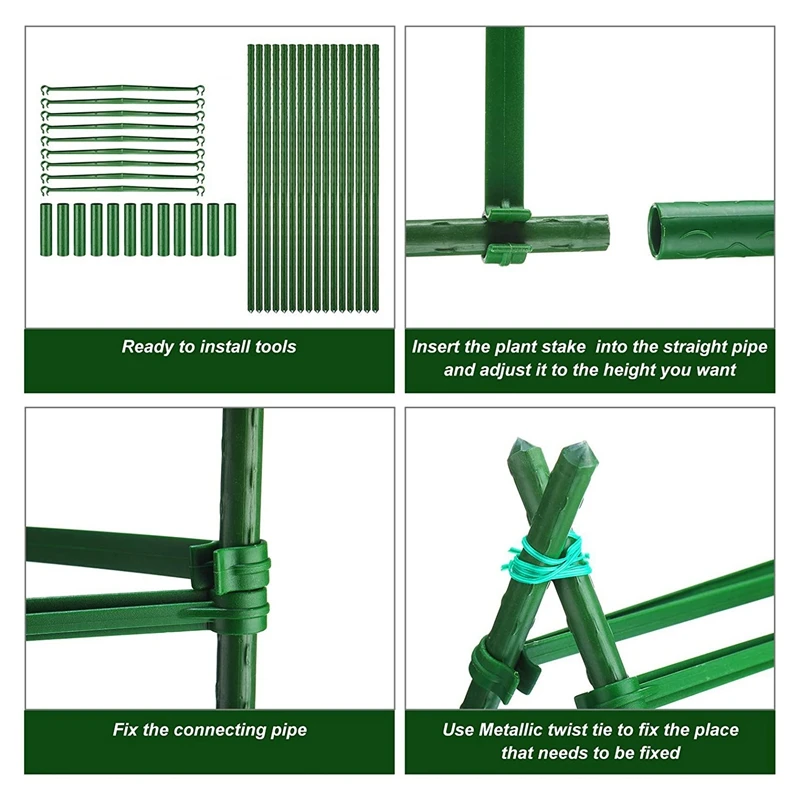 Ready to install tools

Insert the plant stake into the straight pipe and adjust it to the height you want

Fix the connecting pipe

Use Metallic twist tie to fix the place that needs to be fixed