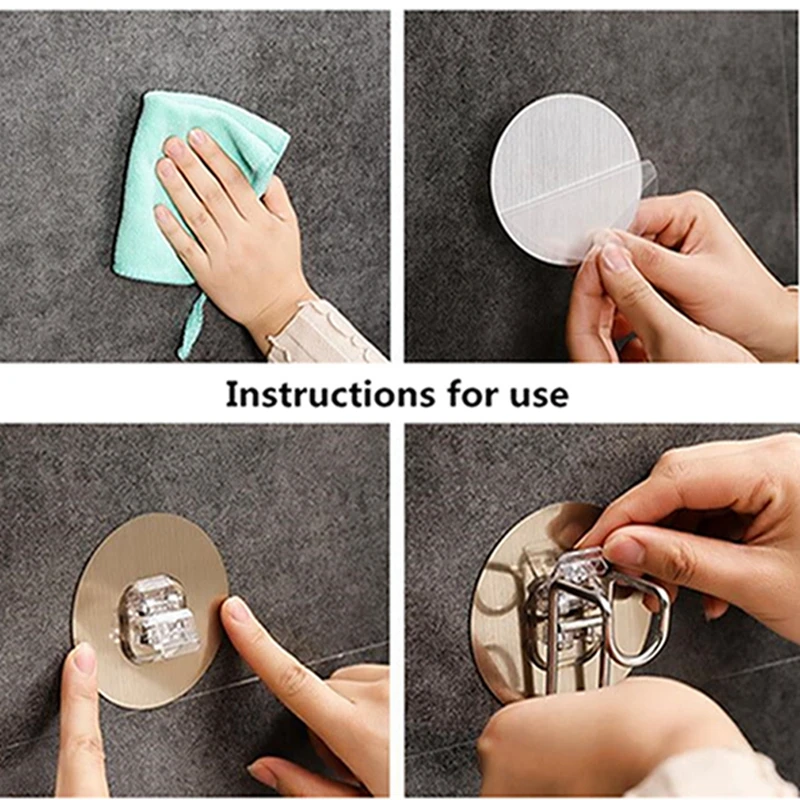 Instructions for use