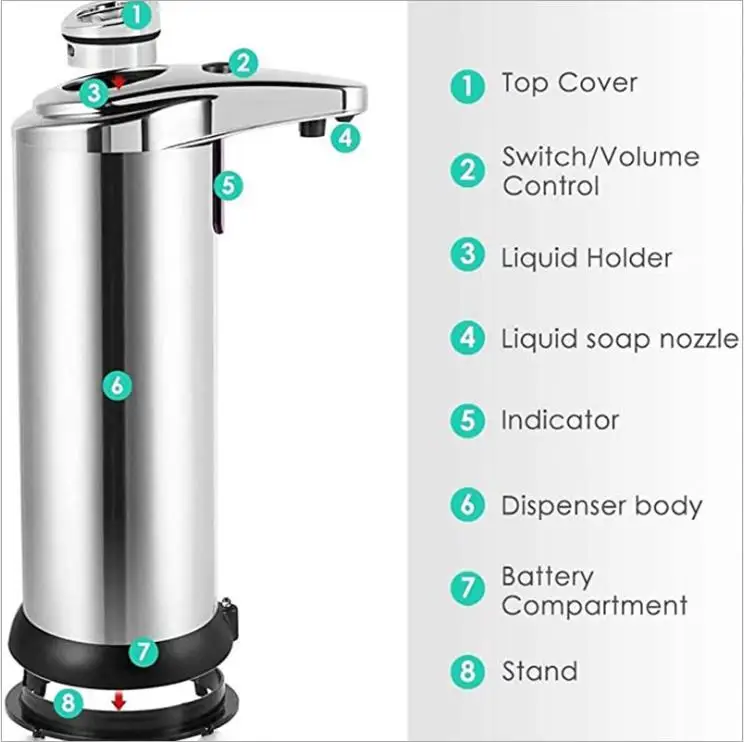 1
2
3
4
5
6
7
8

1 Top Cover

2 Switch/Volume Control

3 Liquid Holder

4 Liquid soap nozzle

5 Indicator

6 Dispenser body

7 Battery Compartment

8 Stand