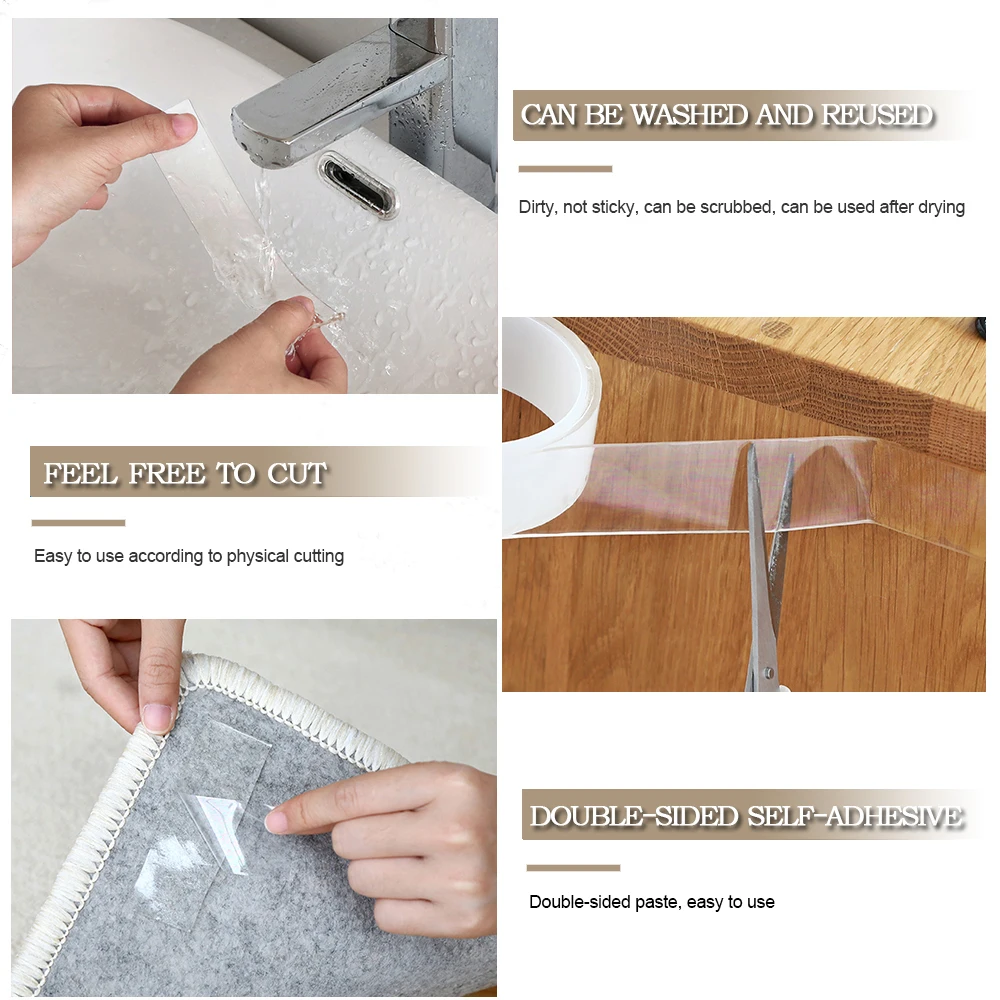 CAN BE WASHED AND REUSED

Dirty, not sticky, can be scrubbed, can be used after drying

FEEL FREE TO CUT

Easy to use according to physical cutting

DOUBLE-SIDED SELF-ADHESIVE

Double-sided paste, easy to use