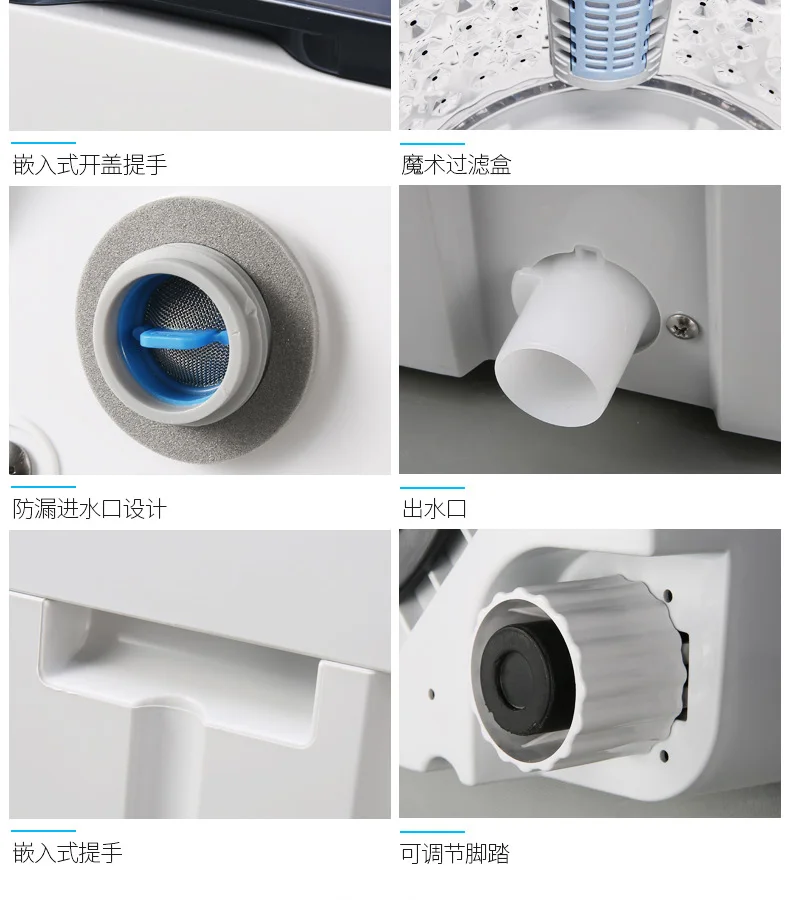 嵌入式开盖提手

魔术过滤盒

防漏进水口设计

出水口

嵌入式提手

可调节脚踏