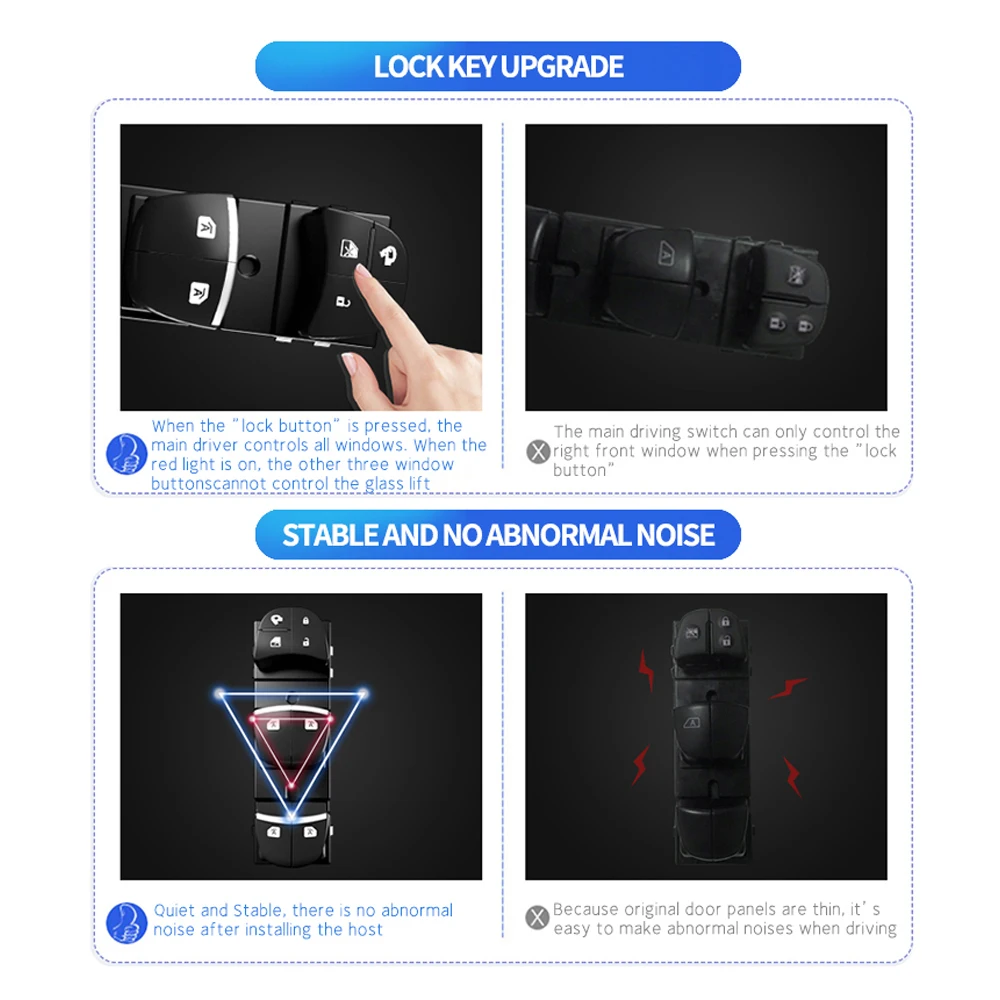 LOCK KEY UPGRADE

When the "lock button" is pressed, the main driver controls all windows. When the red light is on, the other three window buttonscannot control the glass lift

The main driving switch can only control the right front window when pressing the "lock button"

STABLE AND NO ABNORMAL NOISE

Quiet and Stable, there is no abnormal noise after installing the host

Because original door panels are thin, it's easy to make abnormal noises when driving