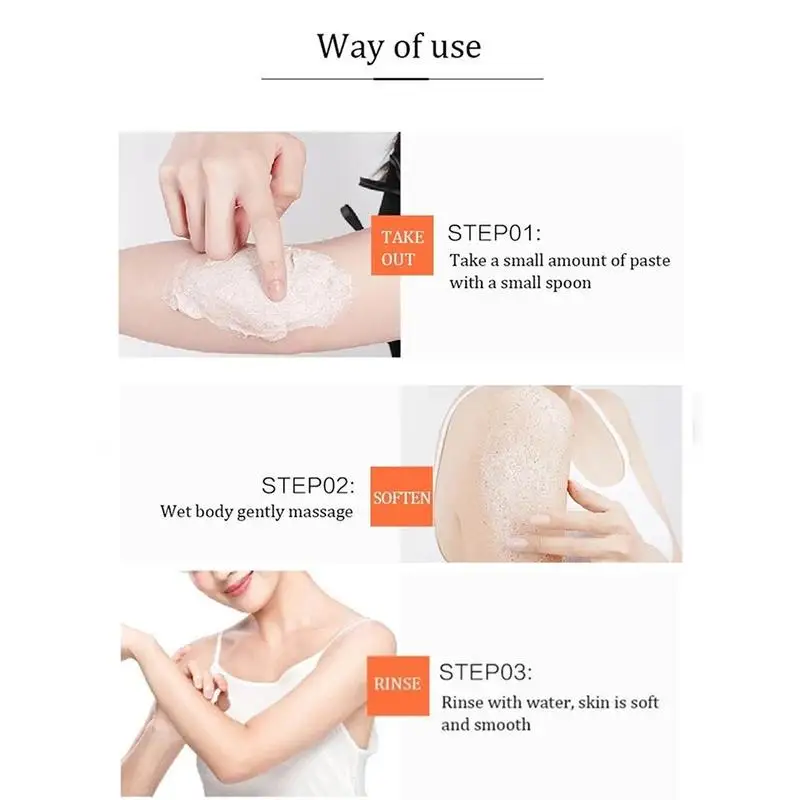 Way of use

TAKE OUT

STEP01:
Take a small amount of paste with a small spoon

STEP02:
Wet body gently massage

SOFTEN

RINSE

STEP03:
Rinse with water, skin is soft and smooth