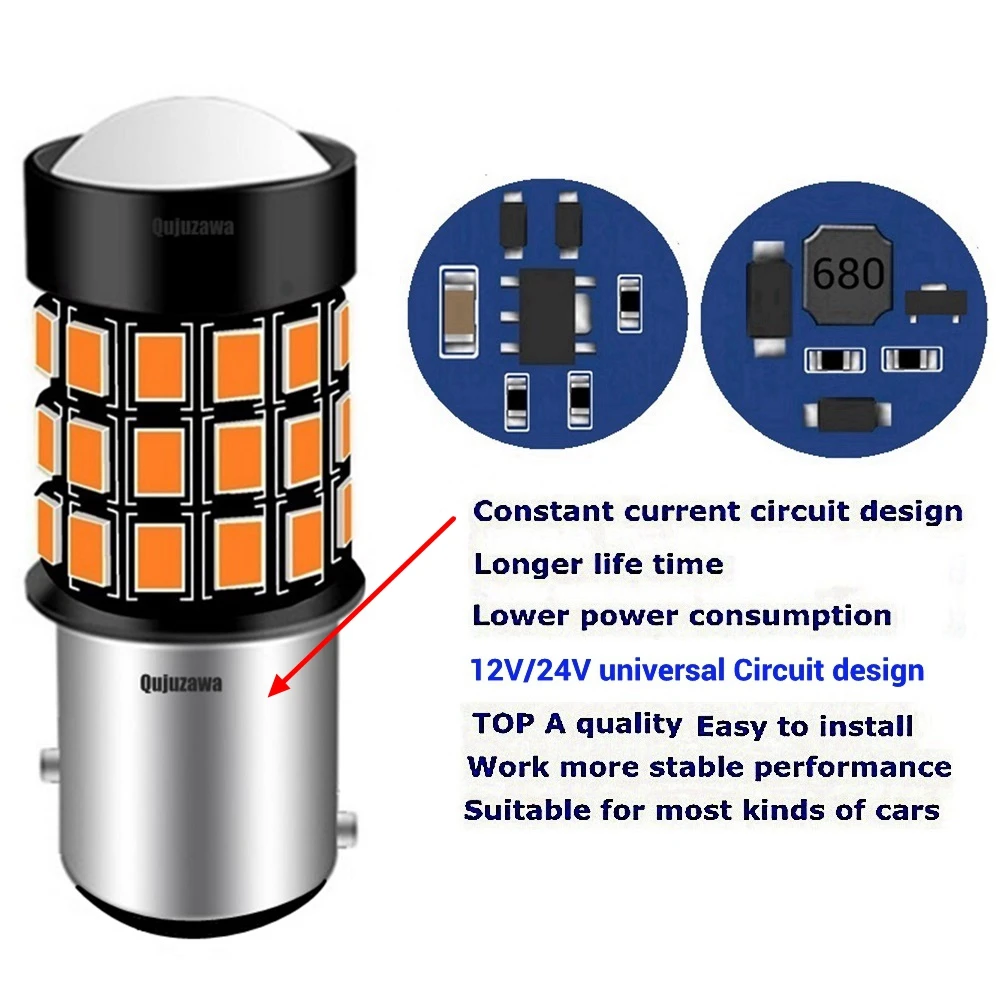 Qujuzawa

680

Constant current circuit design

Longer life time

Lower power consumption

12V/24V universal Circuit design

TOP A quality Easy to install

Work more stable performance

Suitable for most kinds of cars

Qujuzawa