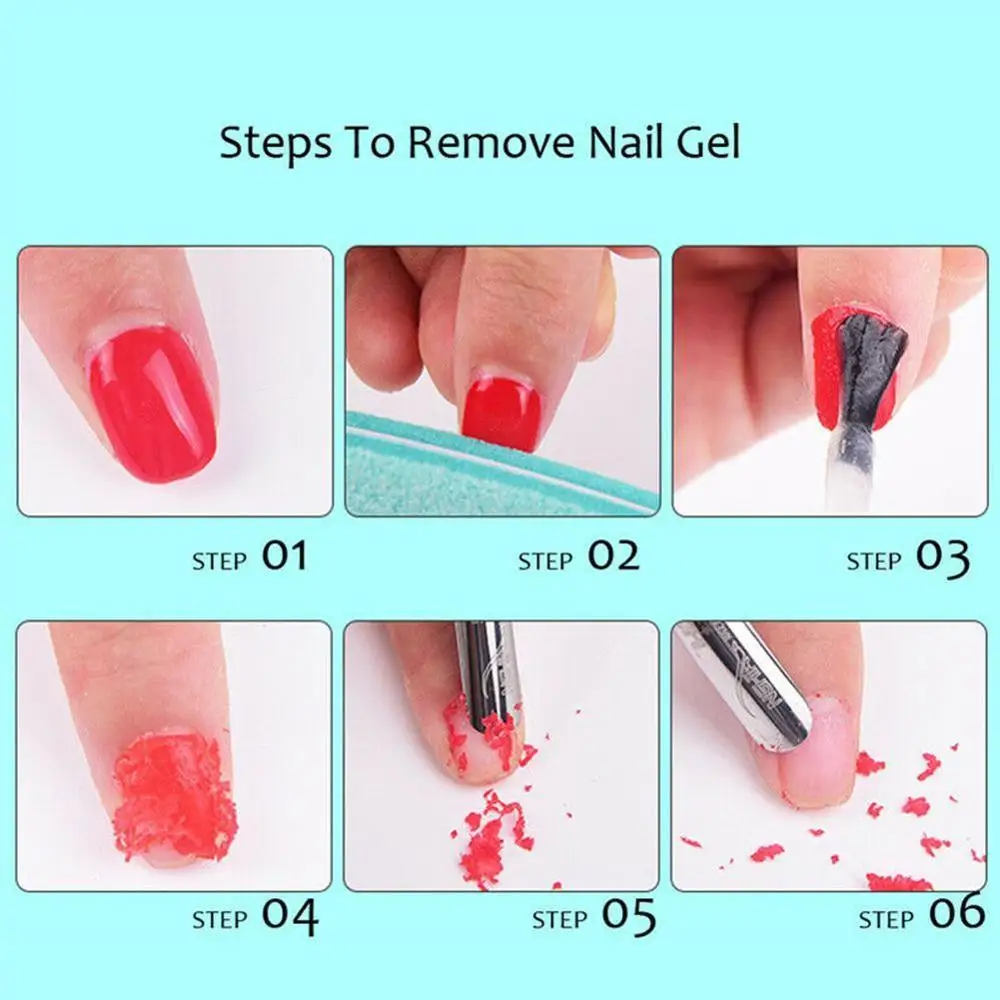 Steps To Remove Nail Gel

STEP 01

STEP 02

STEP 03

STEP 04

STEP 05

STEP 06