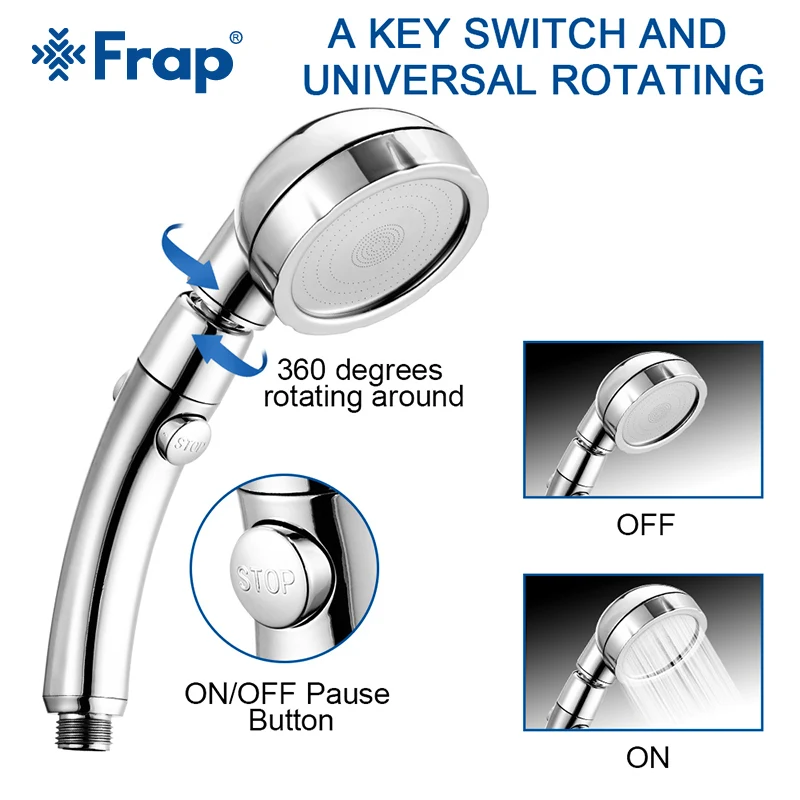 Frap®

A KEY SWITCH AND UNIVERSAL ROTATING

360 degrees rotating around

STOP

STOP

ON/OFF Pause Button

OFF

ON