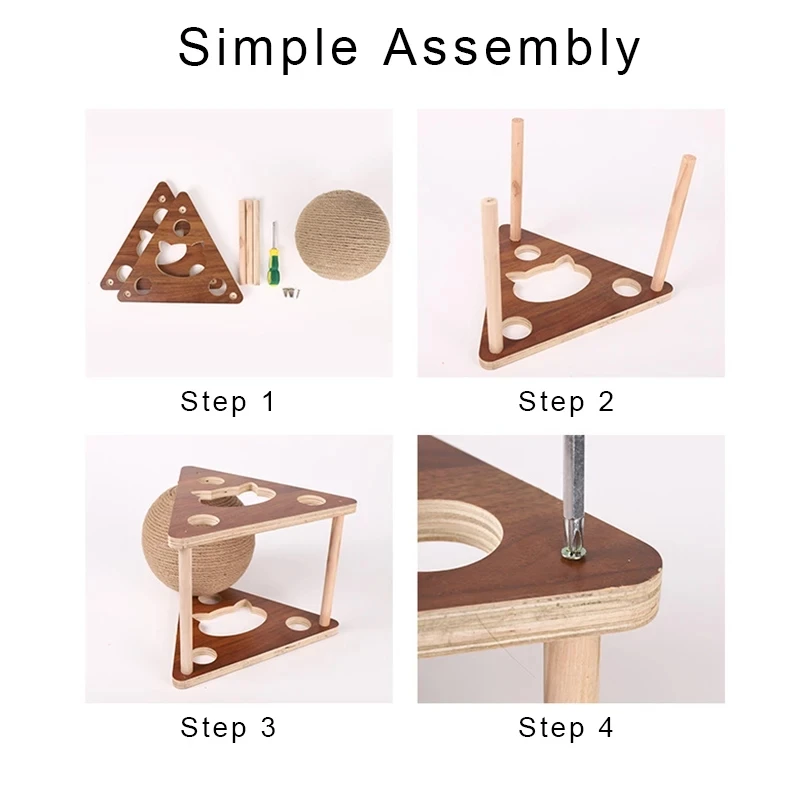 Simple Assembly

Step 1

Step 2

Step 3

Step 4