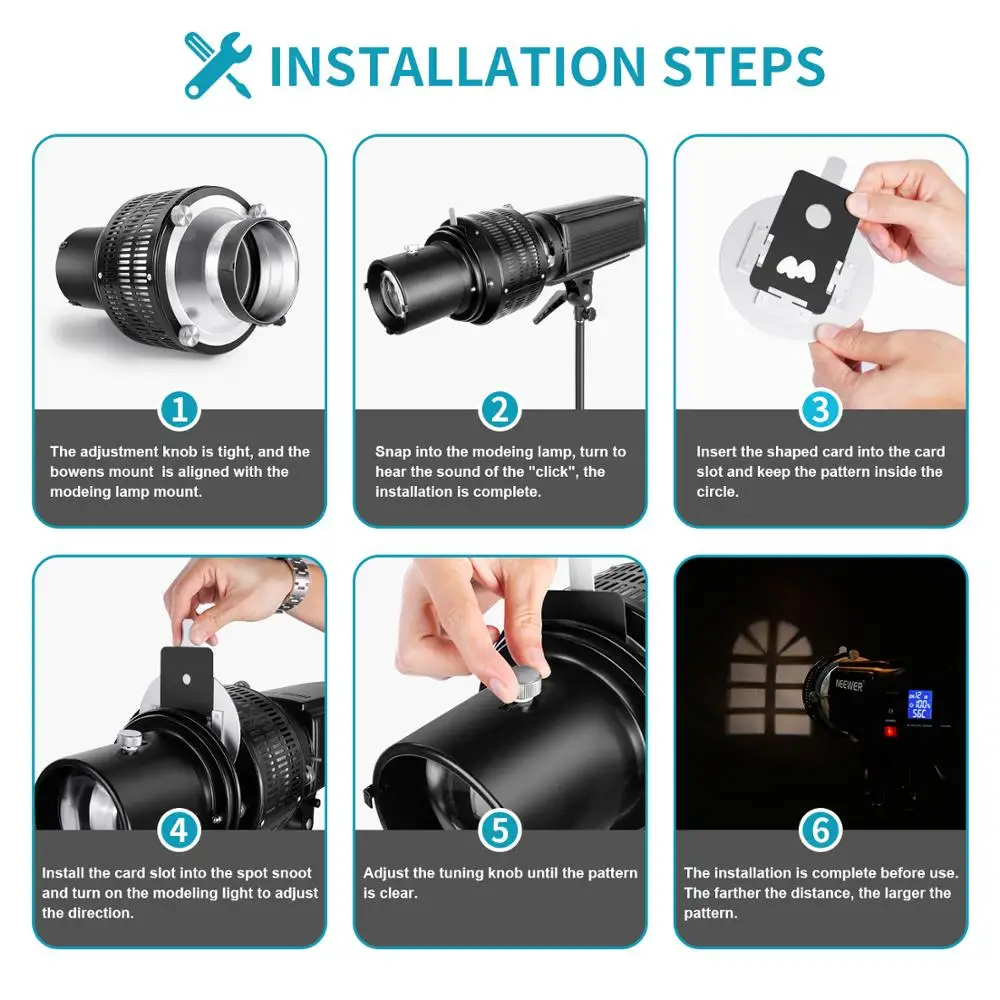 INSTALLATION STEPS

1
The adjustment knob is tight, and the bowens mount is aligned with the modeing lamp mount.

2
Snap into the modeing lamp, turn to hear the sound of the "click", the installation is complete.

3
Insert the shaped card into the card slot and keep the pattern inside the circle.

4
Install the card slot into the spot snoot and turn on the modeling light to adjust the direction.

5
Adjust the tuning knob until the pattern is clear.

NEEWER
100%
56C

6
The installation is complete before use. The farther the distance, the larger the pattern.