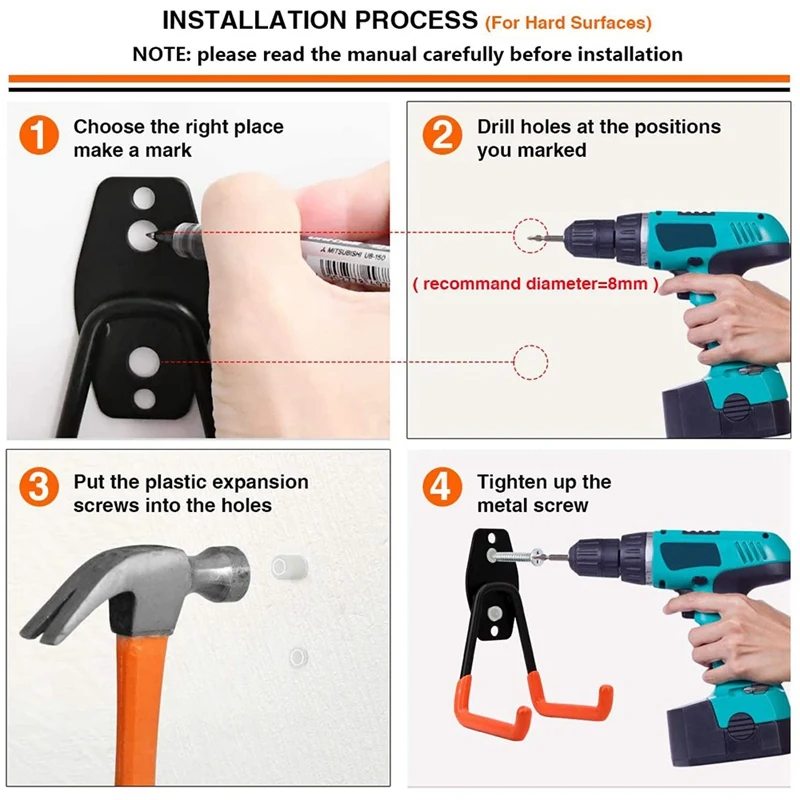 INSTALLATION PROCESS (For Hard Surfaces)

NOTE: please read the manual carefully before installation

1 Choose the right place make a mark

MITSUBISHI UB-150

2 Drill holes at the positions you marked

( recommand diameter=8mm )

3 Put the plastic expansion screws into the holes

4 Tighten up the metal screw