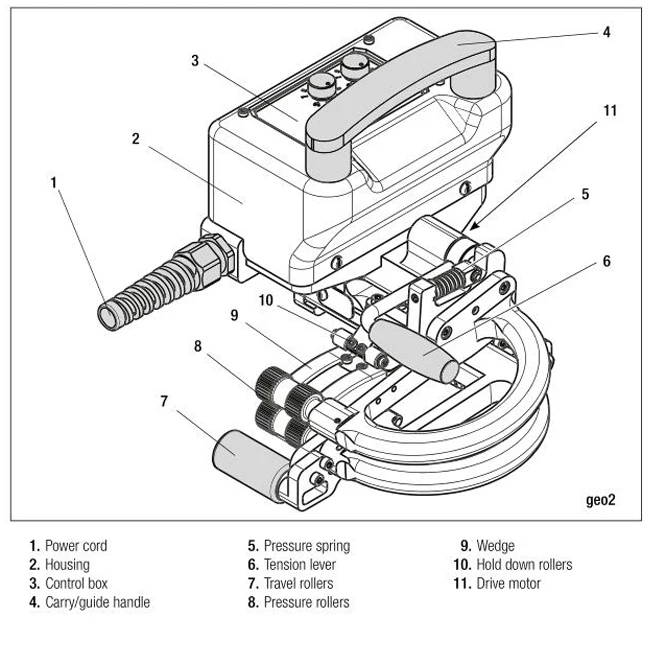 4
3
11
2
1
5
6
10
9
8
7
geo2

1. Power cord
2. Housing
3. Control box
4. Carry/guide handle

5. Pressure spring
6. Tension lever
7. Travel rollers
8. Pressure rollers

9. Wedge
10. Hold down rollers
11. Drive motor