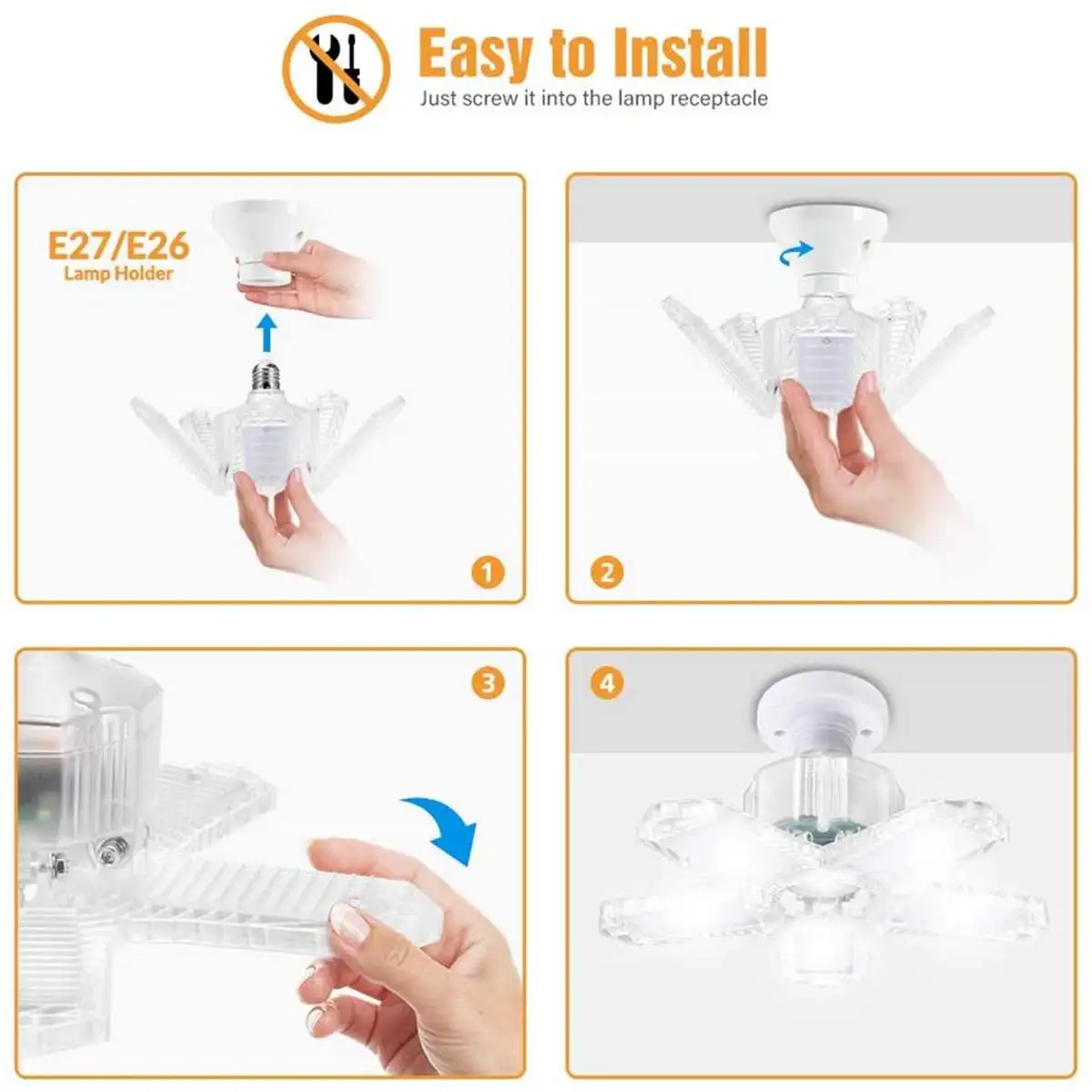 Easy to Install
Just screw it into the lamp receptacle

E27/E26
Lamp Holder

1

2

3

4