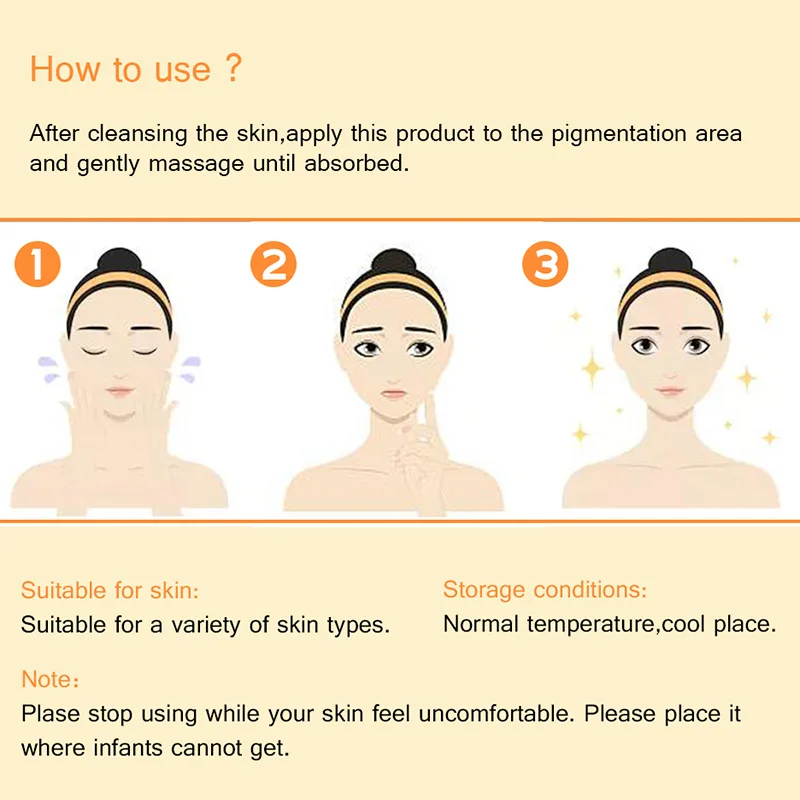 How to use ?

After cleansing the skin,apply this product to the pigmentation area and gently massage until absorbed.

1

2

3

Suitable for skin:
Suitable for a variety of skin types.

Storage conditions:
Normal temperature,cool place.

Note：
Plase stop using while your skin feel uncomfortable. Please place it where infants cannot get.