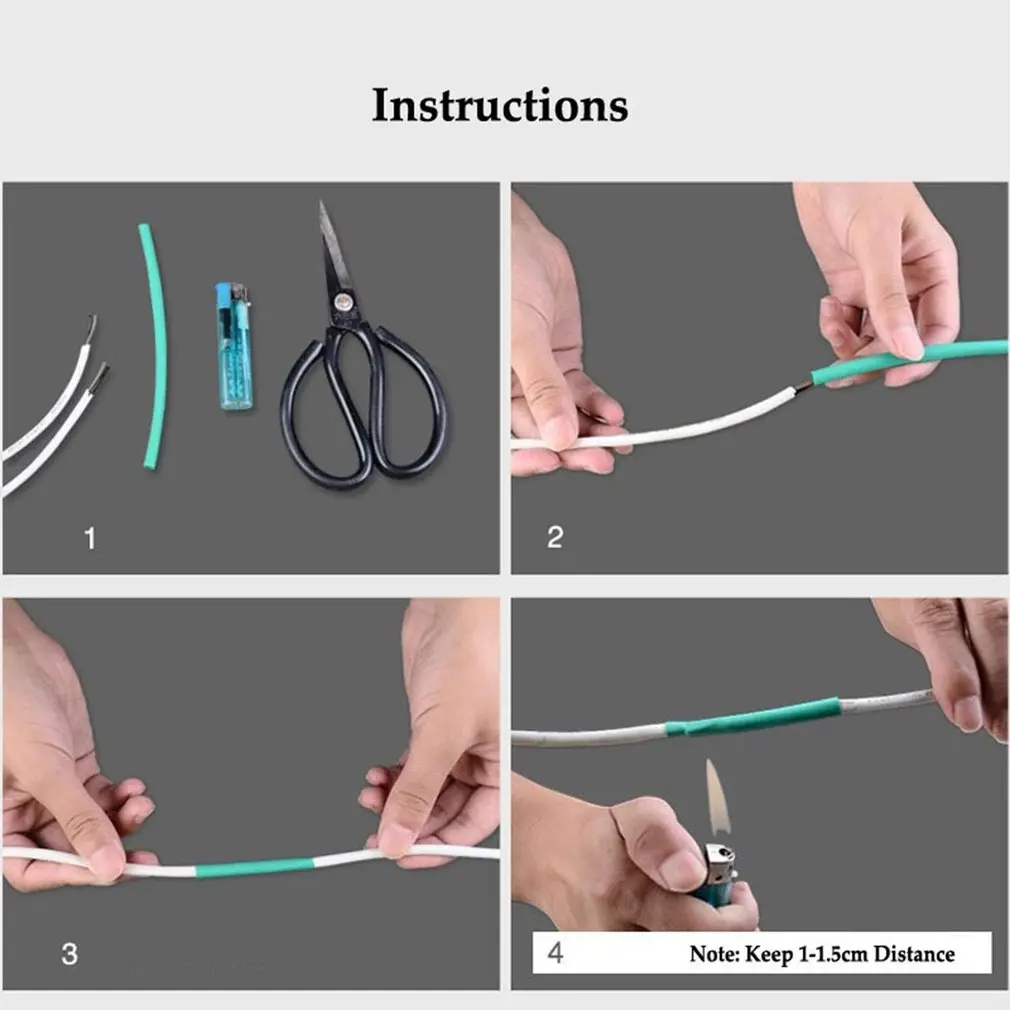 Instructions

1

2

3

4

Note: Keep 1-1.5cm Distance