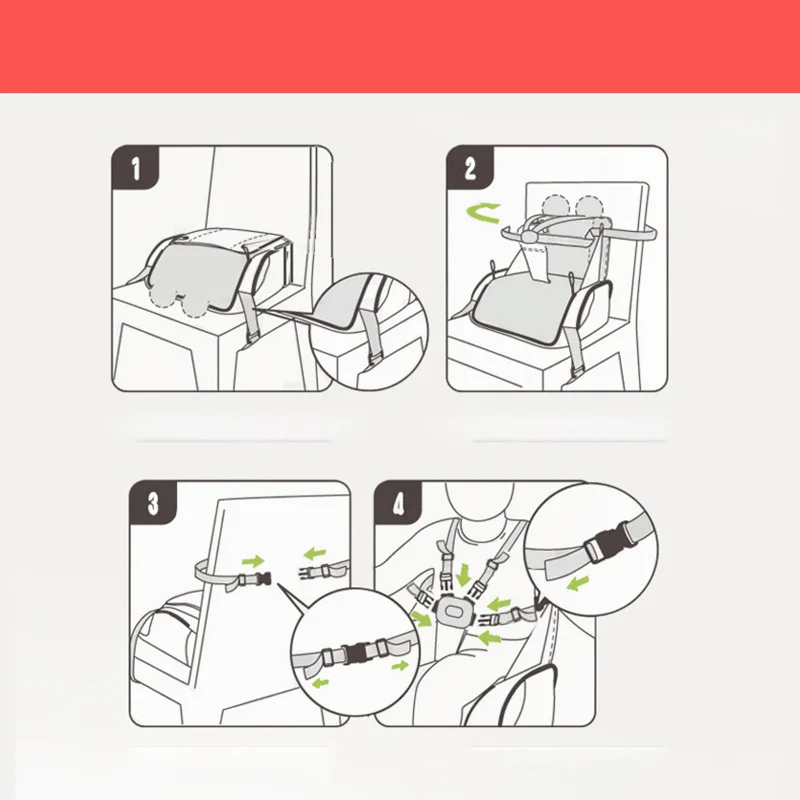 1

2

3

4