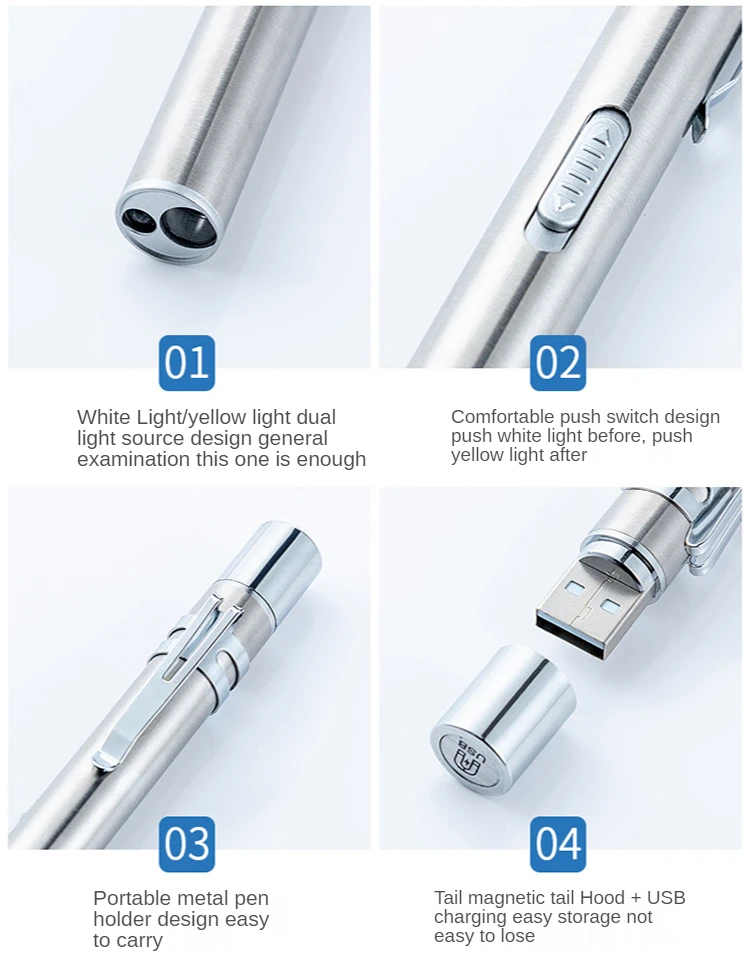 01

White Light/yellow light dual light source design general examination this one is enough

02

Comfortable push switch design push white light before, push yellow light after

03

Portable metal pen holder design easy to carry

USB

04

Tail magnetic tail Hood + USB charging easy storage not easy to lose