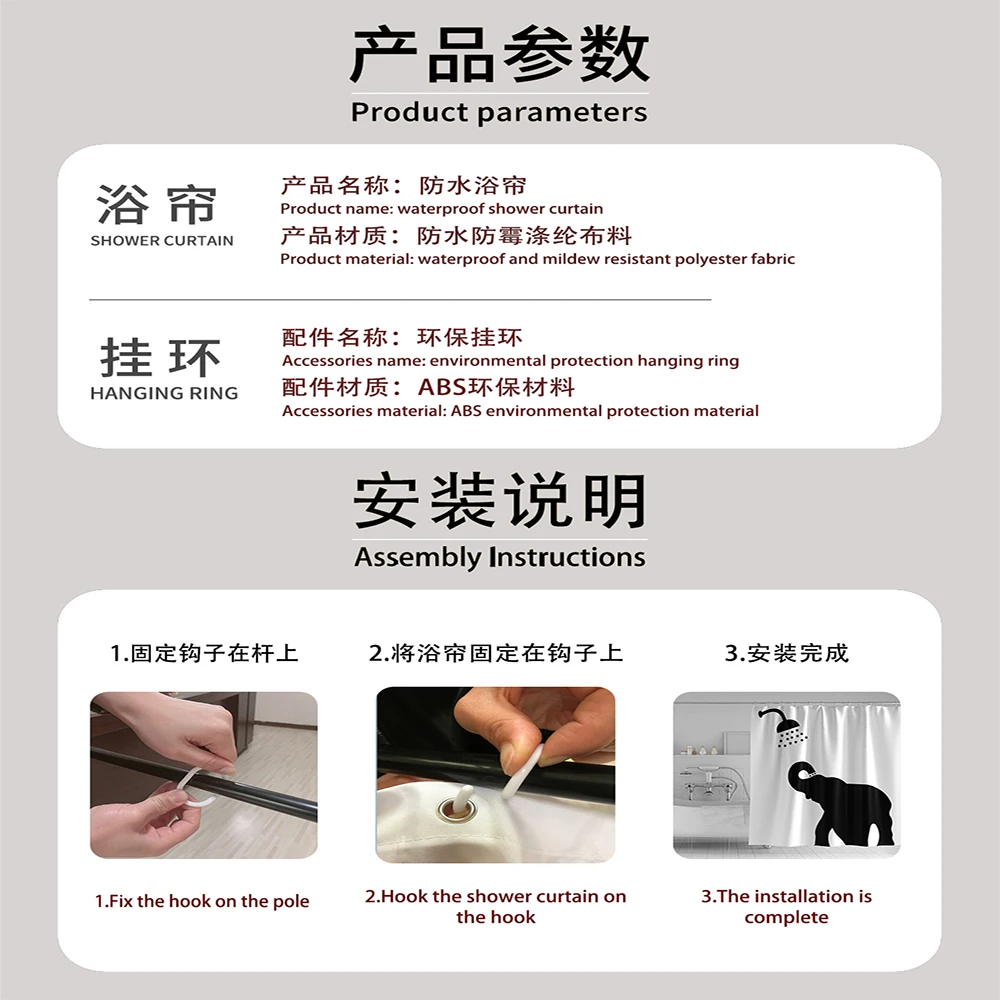 产品参数
Product parameters

浴帘
SHOWER CURTAIN

产品名称：防水浴帘
Product name: waterproof shower curtain
产品材质：防水防霉涤纶布料
Product material: waterproof and mildew resistant polyester fabric

挂环
HANGING RING

配件名称：环保挂环
Accessories name: environmental protection hanging ring
配件材质：ABS环保材料
Accessories material: ABS environmental protection material

安装说明
Assembly Instructions

1.固定钩子在杆上
1.Fix the hook on the pole

2.将浴帘固定在钩子上
2.Hook the shower curtain on the hook

3.安装完成
3.The installation is complete