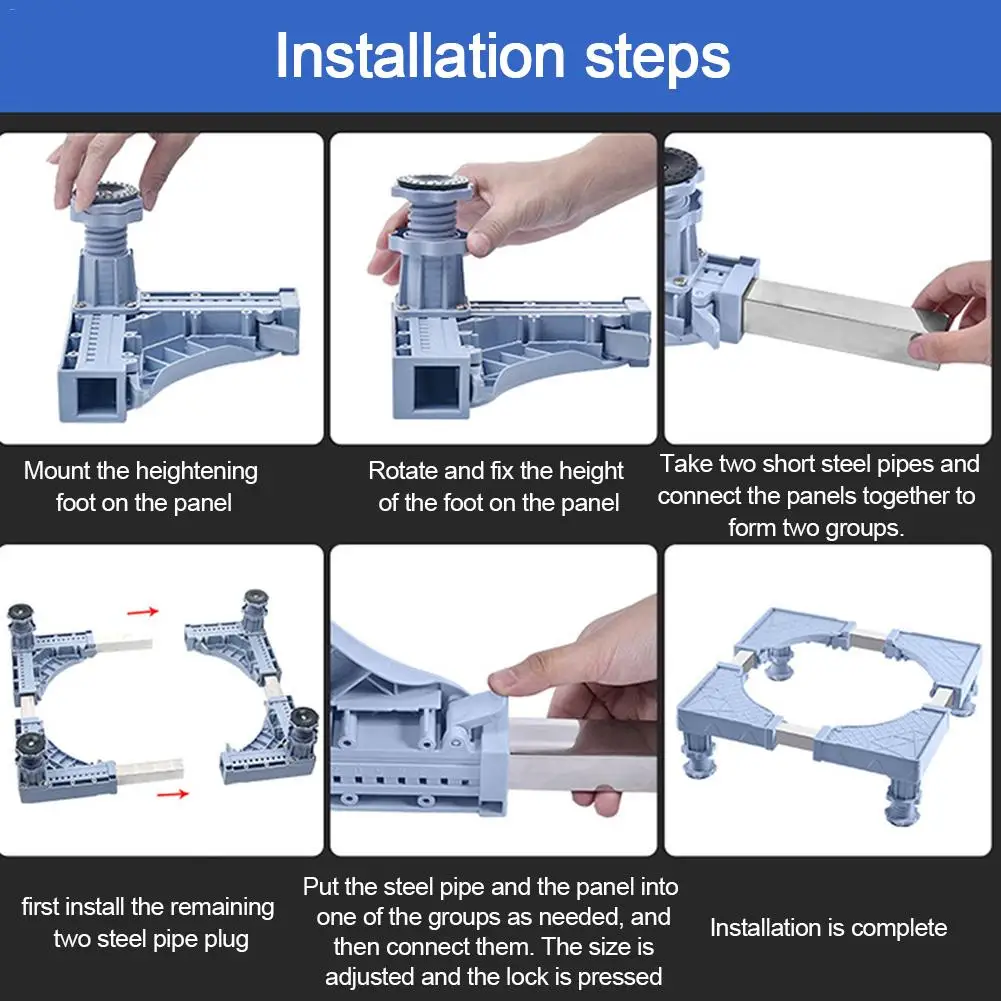 Installation steps

Mount the heightening foot on the panel

Rotate and fix the height of the foot on the panel

Take two short steel pipes and connect the panels together to form two groups.

first install the remaining two steel pipe plug

Put the steel pipe and the panel into one of the groups as needed, and then connect them. The size is adjusted and the lock is pressed

Installation is complete