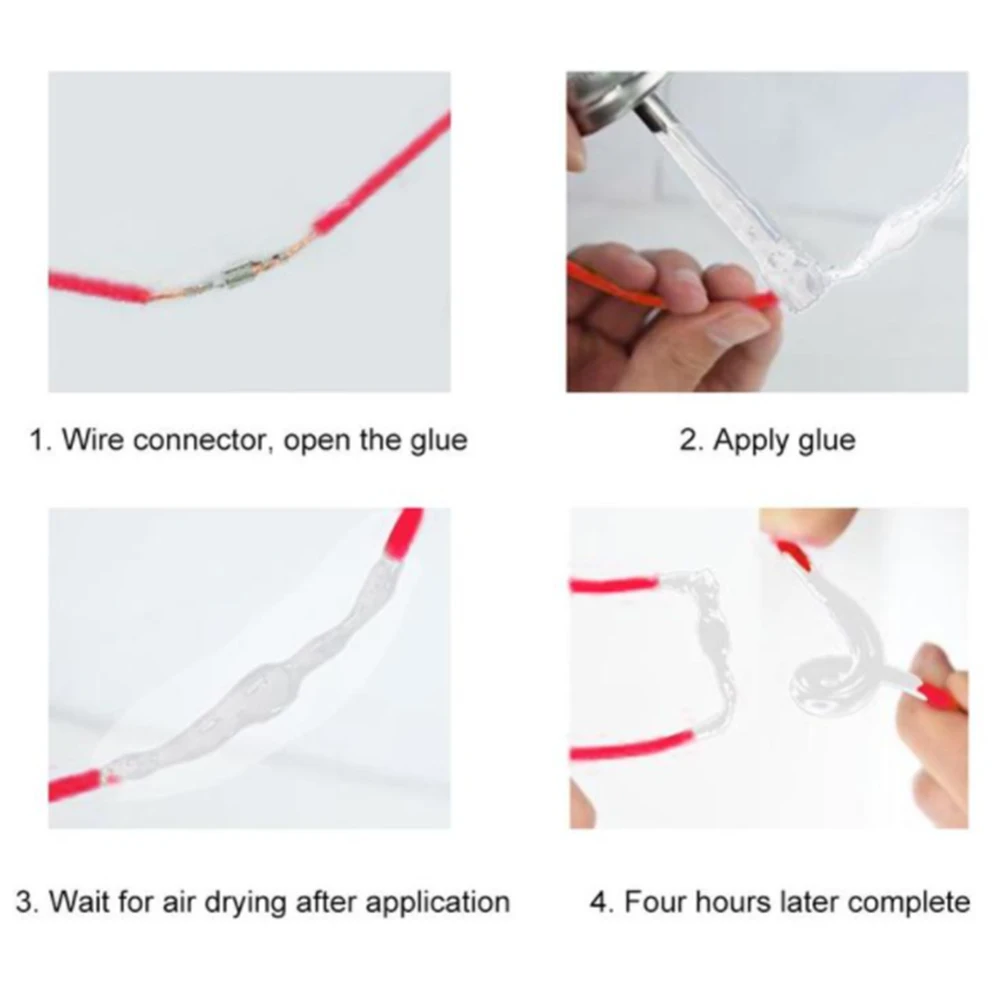 1. Wire connector, open the glue

2. Apply glue

3. Wait for air drying after application

4. Four hours later complete