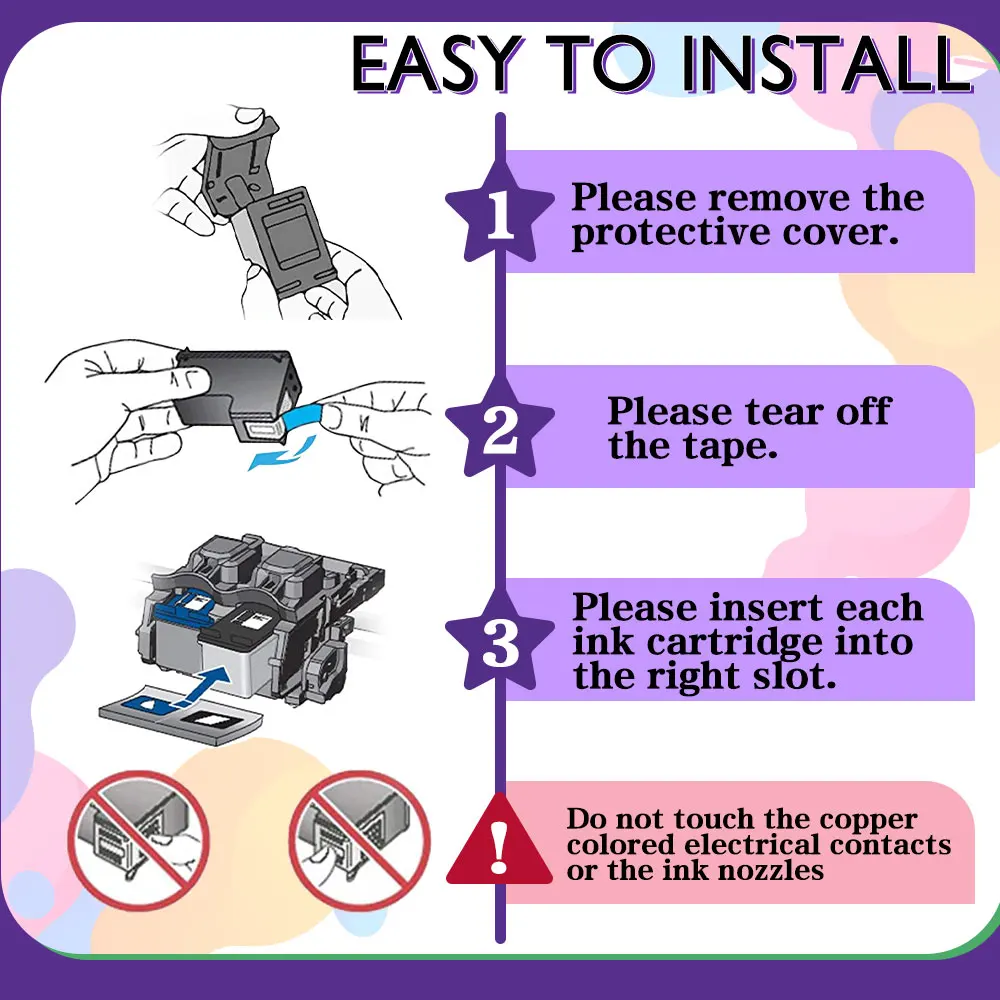 EASY TO INSTALL

1 Please remove the protective cover.

2 Please tear off the tape.

3 Please insert each ink cartridge into the right slot.

! Do not touch the copper colored electrical contacts or the ink nozzles