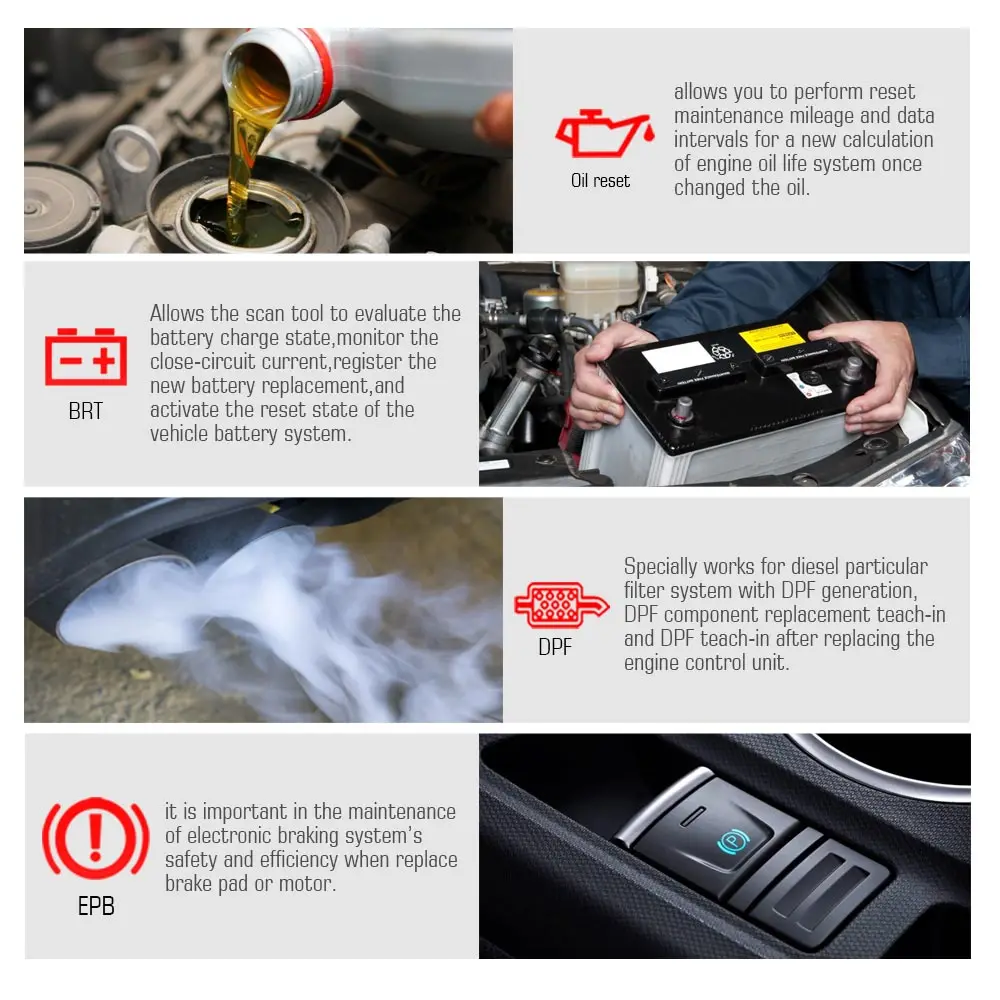 Oil reset

allows you to perform reset maintenance mileage and data intervals for a new calculation of engine oil life system once changed the oil.

BRT

Allows the scan tool to evaluate the battery charge state,monitor the close-circuit current,register the new battery replacement,and activate the reset state of the vehicle battery system.

DPF

Specially works for diesel particular filter system with DPF generation, DPF component replacement teach-in and DPF teach-in after replacing the engine control unit.

EPB

it is important in the maintenance of electronic braking system's safety and efficiency when replace brake pad or motor.