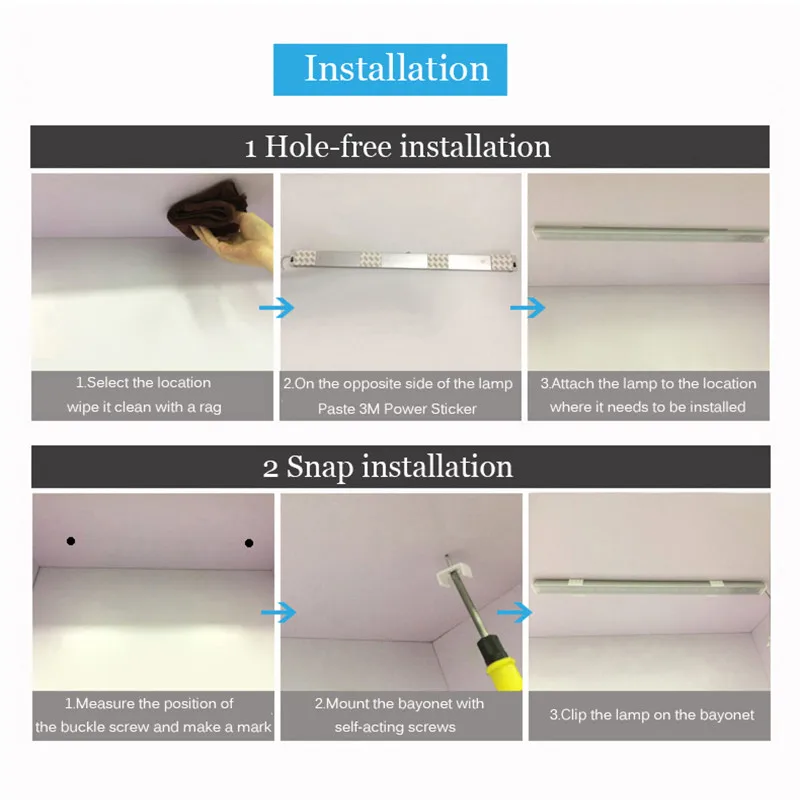 Installation

1 Hole-free installation

1.Select the location
wipe it clean with a rag

2.On the opposite side of the lamp
Paste 3M Power Sticker

3.Attach the lamp to the location
where it needs to be installed

2 Snap installation

1.Measure the position of
the buckle screw and make a mark

2.Mount the bayonet with
self-acting screws

3.Clip the lamp on the bayonet