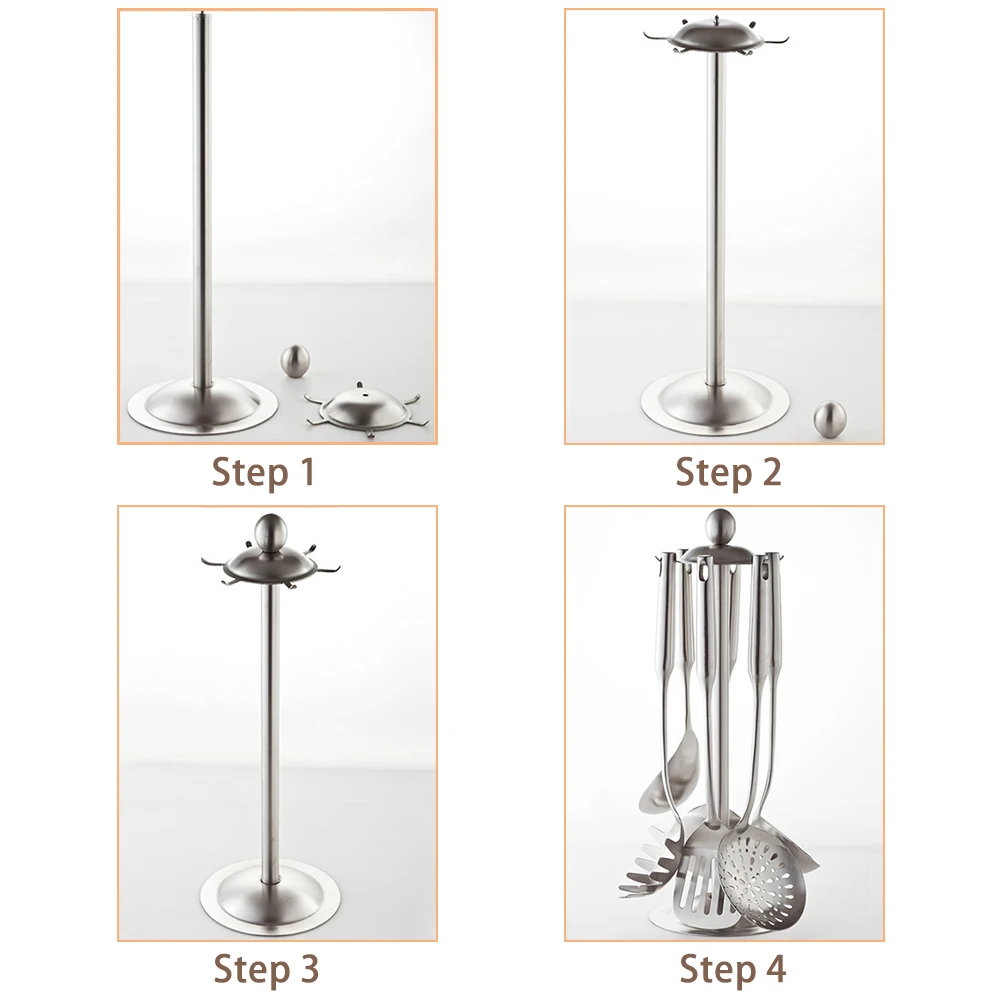 Step 1

Step 2

Step 3

Step 4