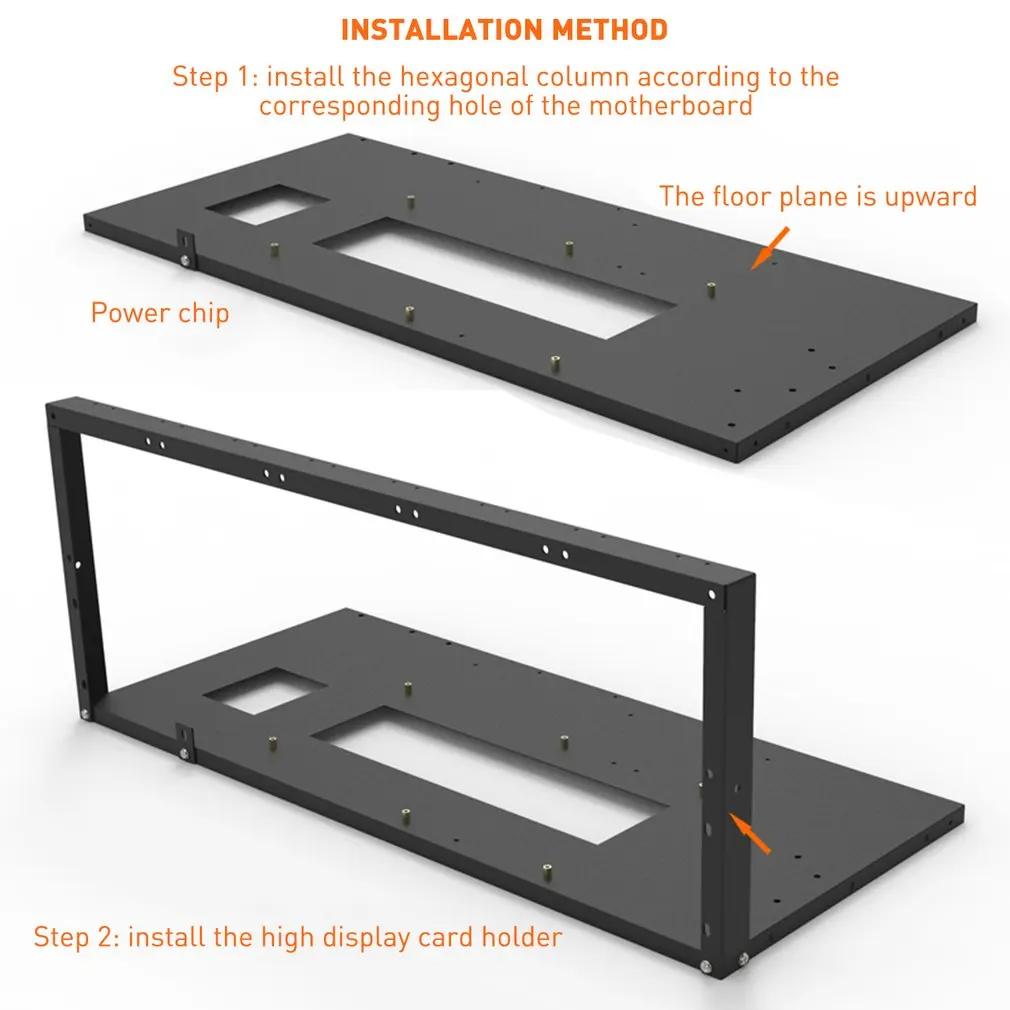 INSTALLATION METHOD

Step 1: install the hexagonal column according to the corresponding hole of the motherboard

The floor plane is upward

Power chip

Step 2: install the high display card holder