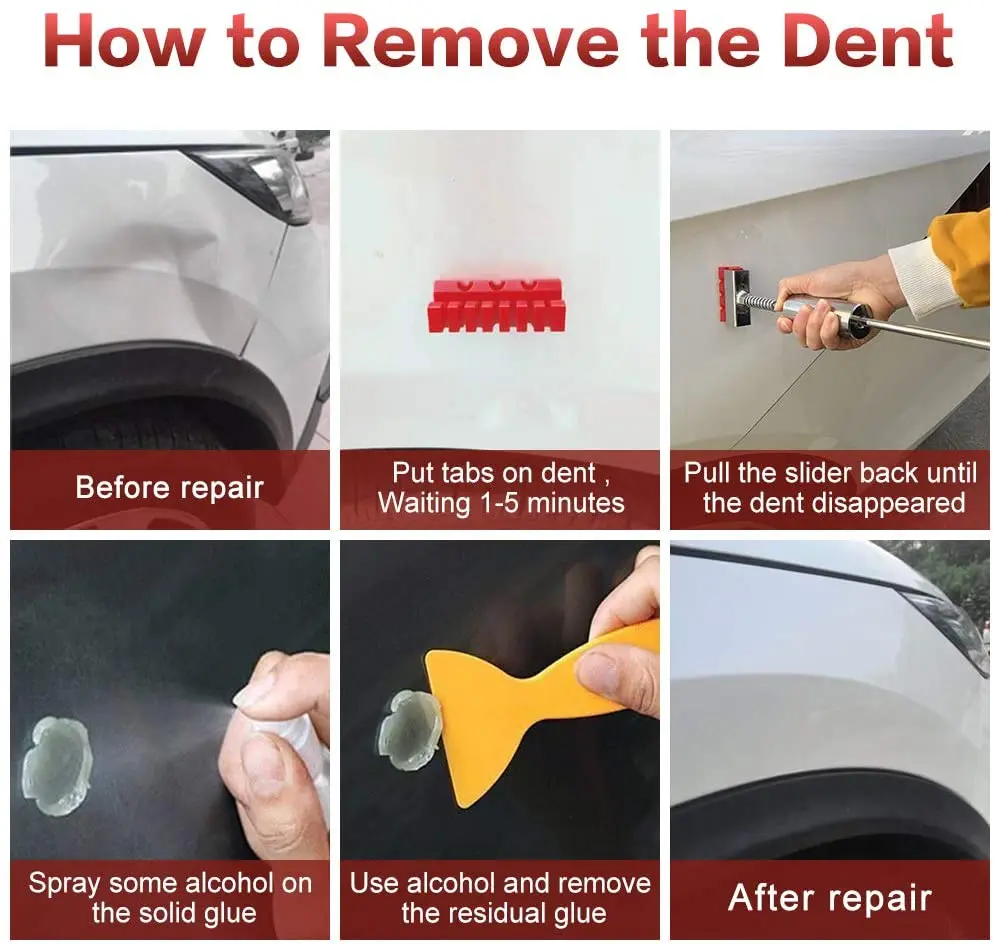 How to Remove the Dent

Before repair

Put tabs on dent , Waiting 1-5 minutes

Pull the slider back until the dent disappeared

Spray some alcohol on the solid glue

Use alcohol and remove the residual glue

After repair