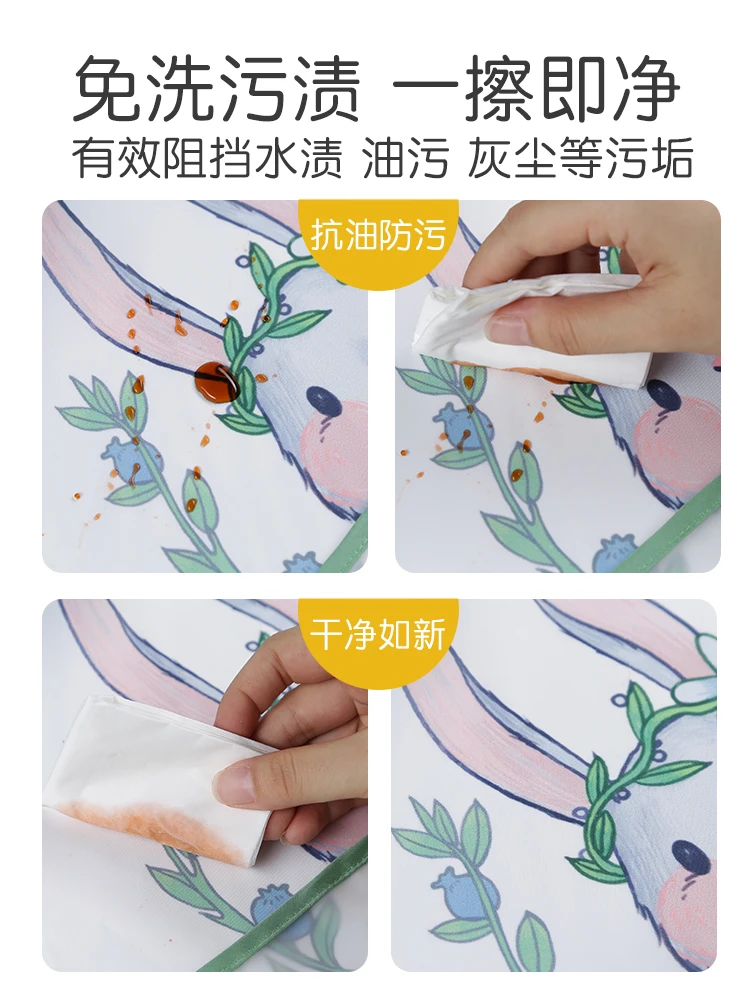 免洗污渍 一擦即净
有效阻挡水渍 油污 灰尘等污垢

抗油防污

干净如新