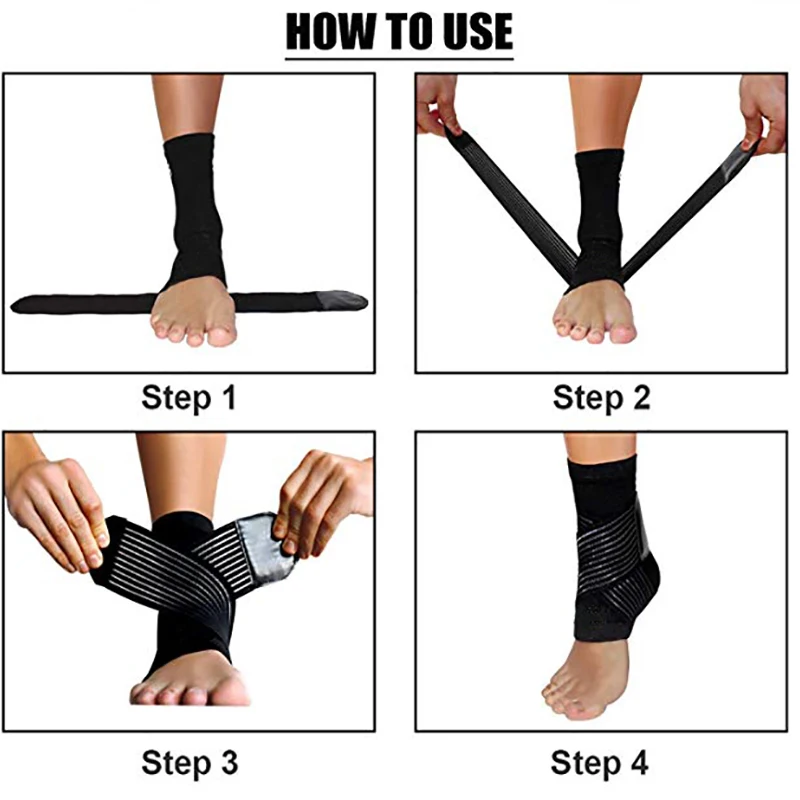 HOW TO USE

Step 1

Step 2

Step 3

Step 4